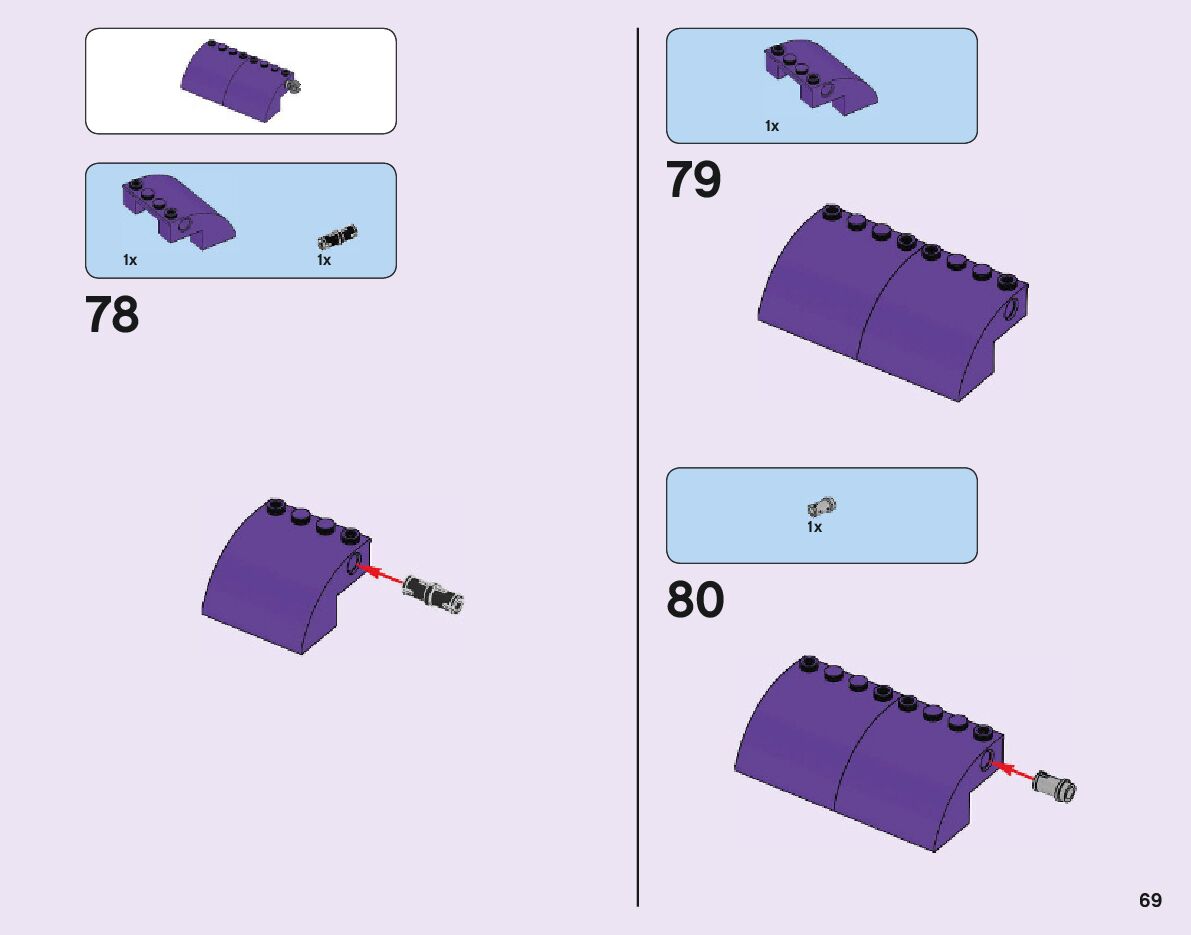 1x

1x

78

1x

79

1x

80

69