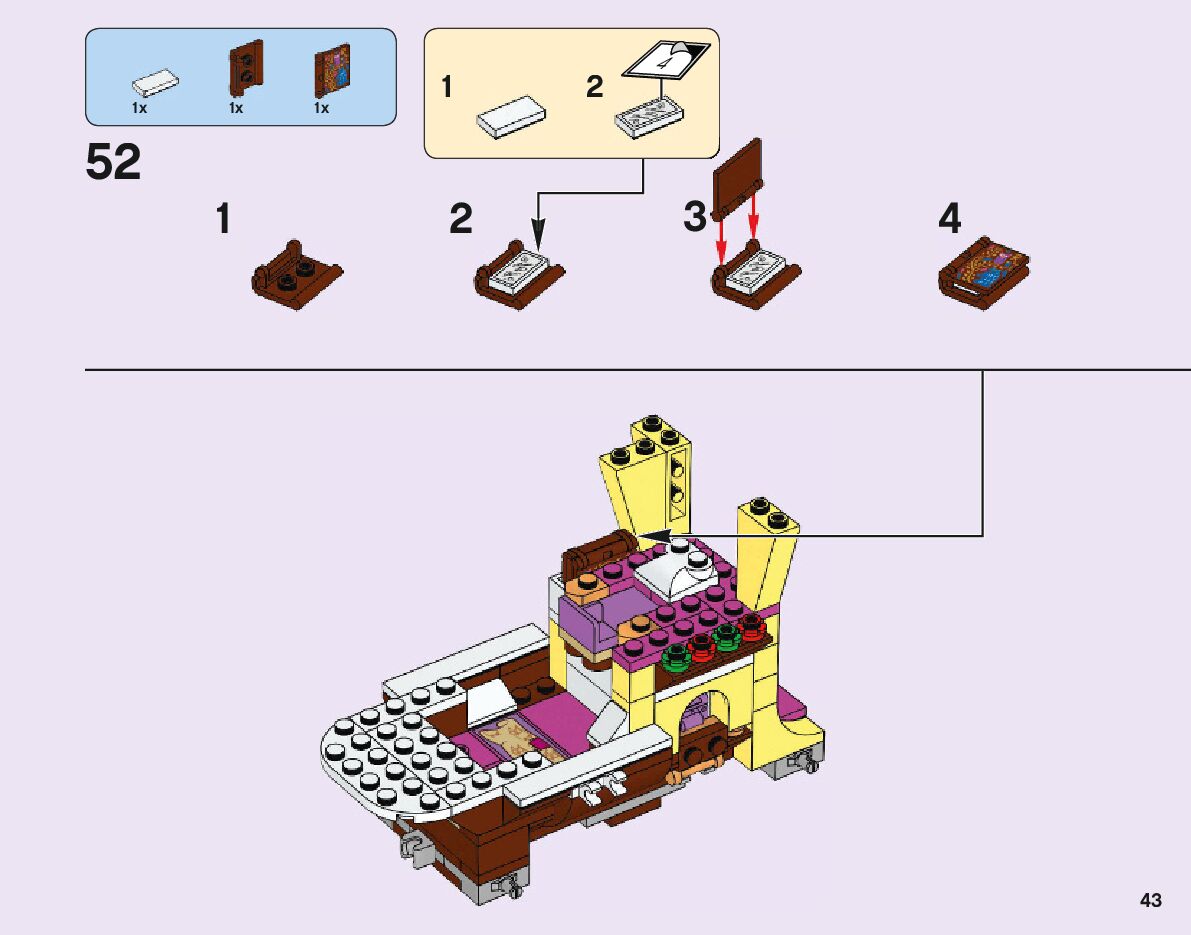 1x 1x 1x

1

2

4

52

1

2

3

4

43