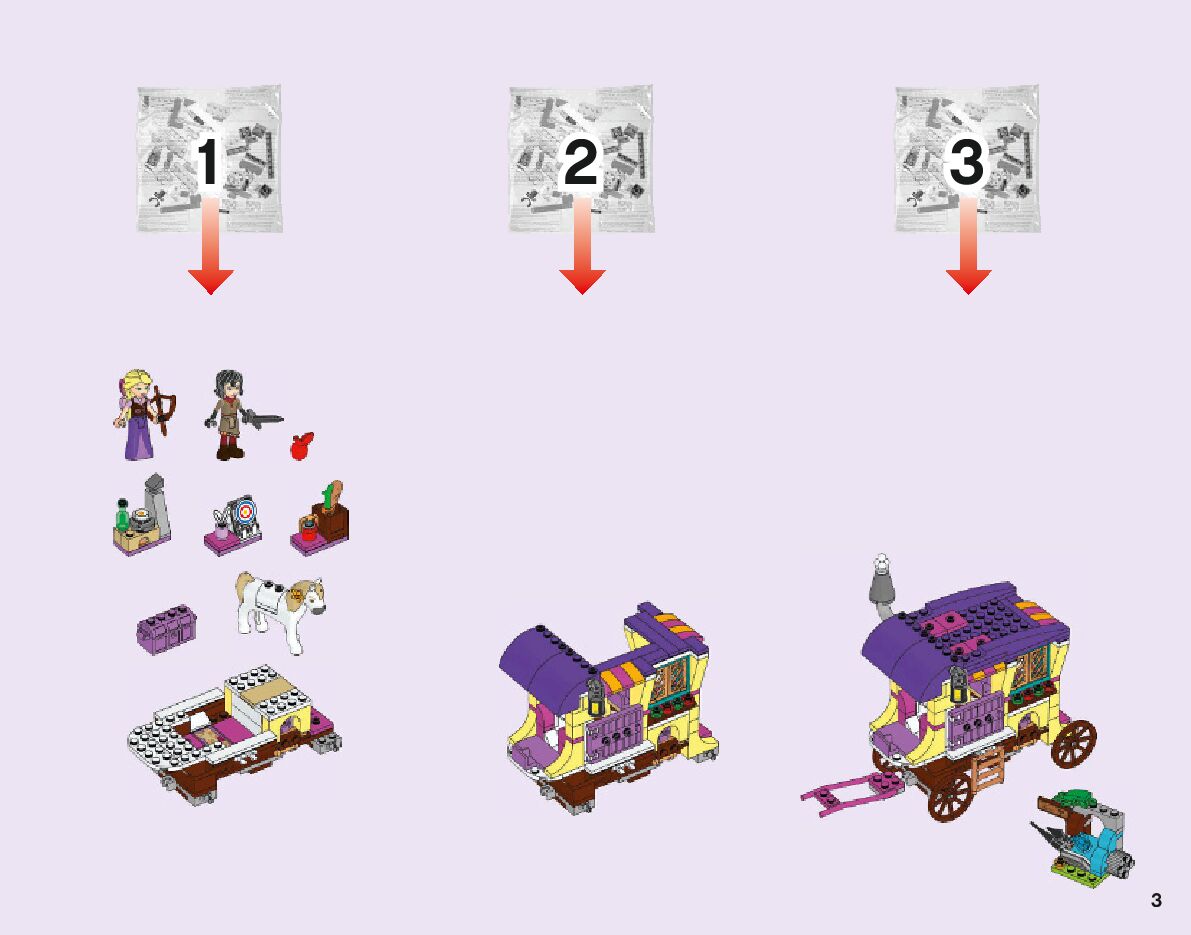 1

2

3

3