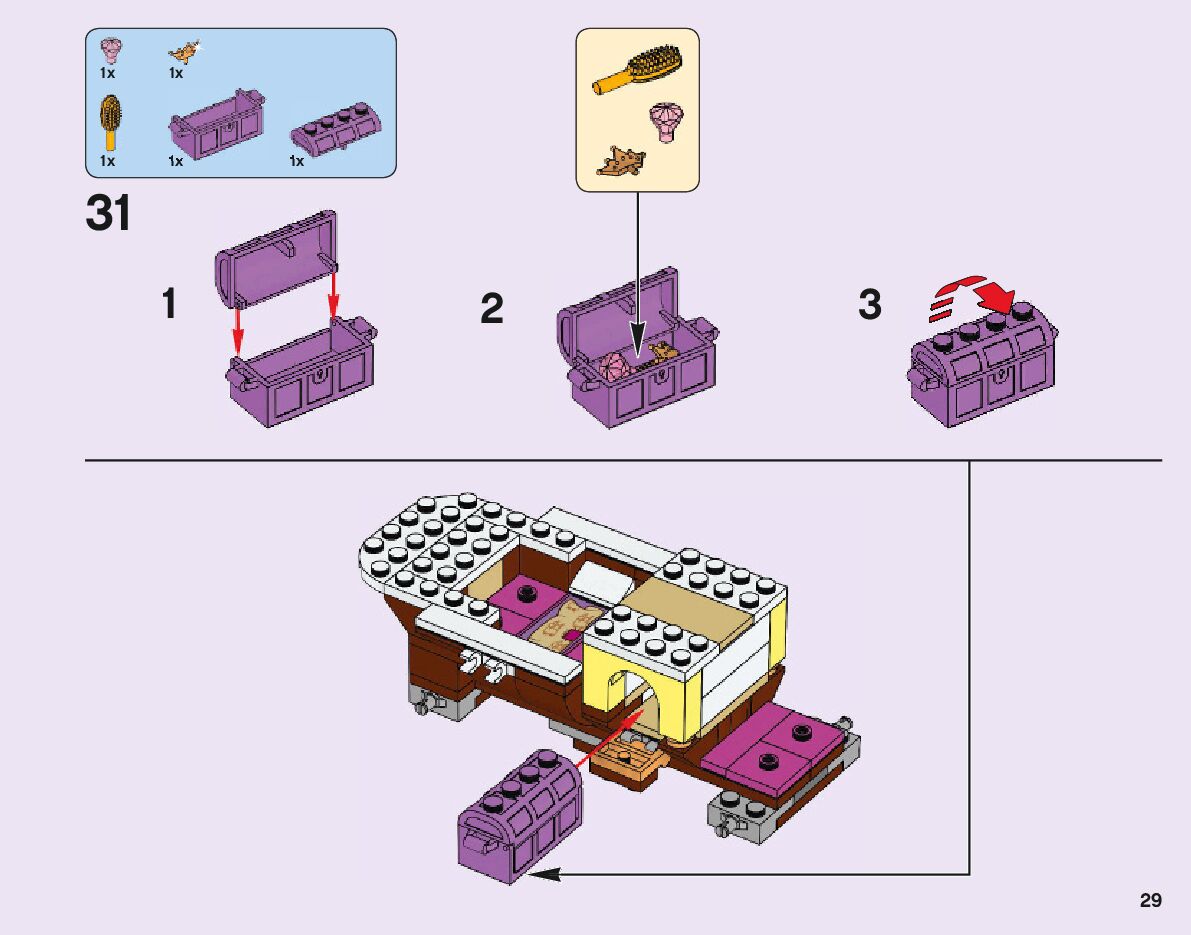 1x 1x

1x 1x 1x

31

1

2

3

29