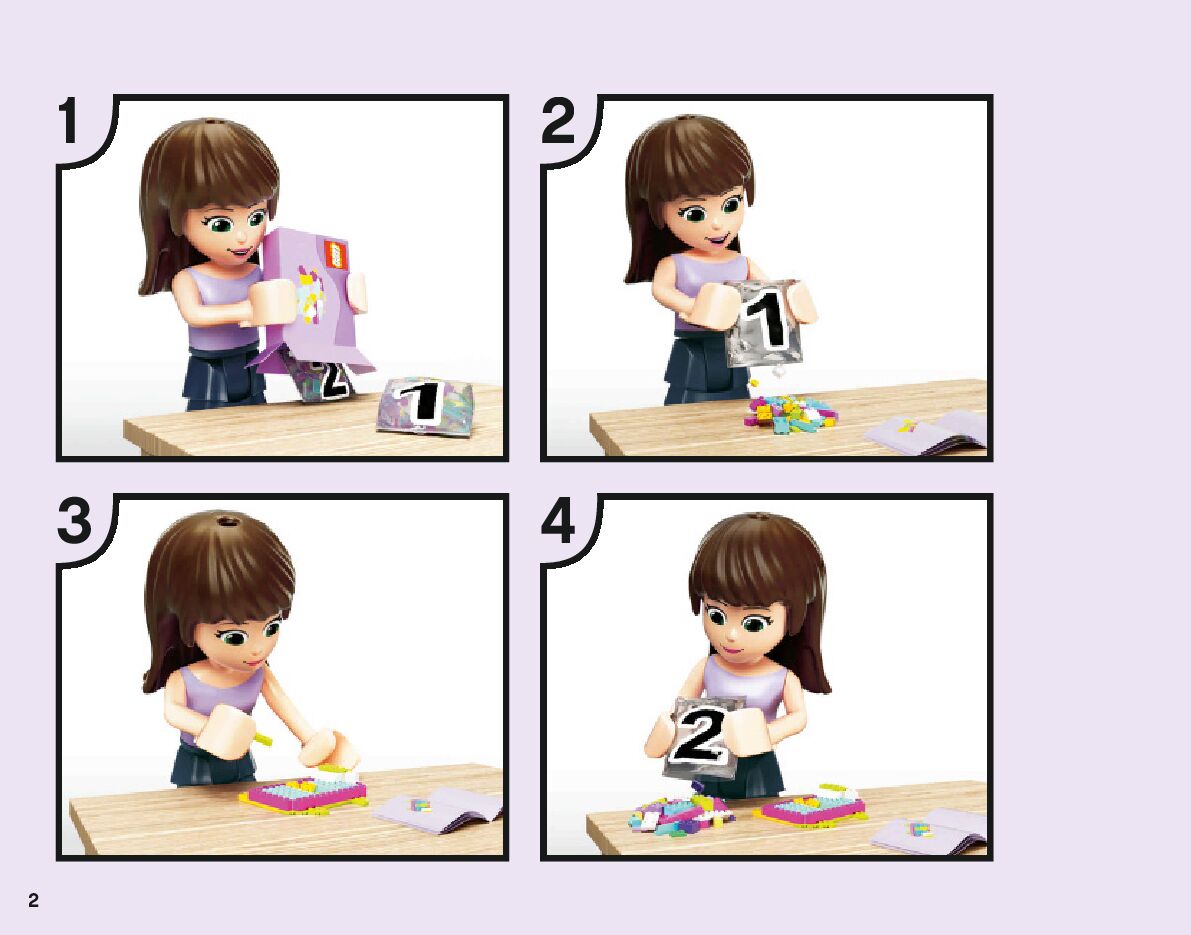 1

2

1

2

1

3

4

2

2