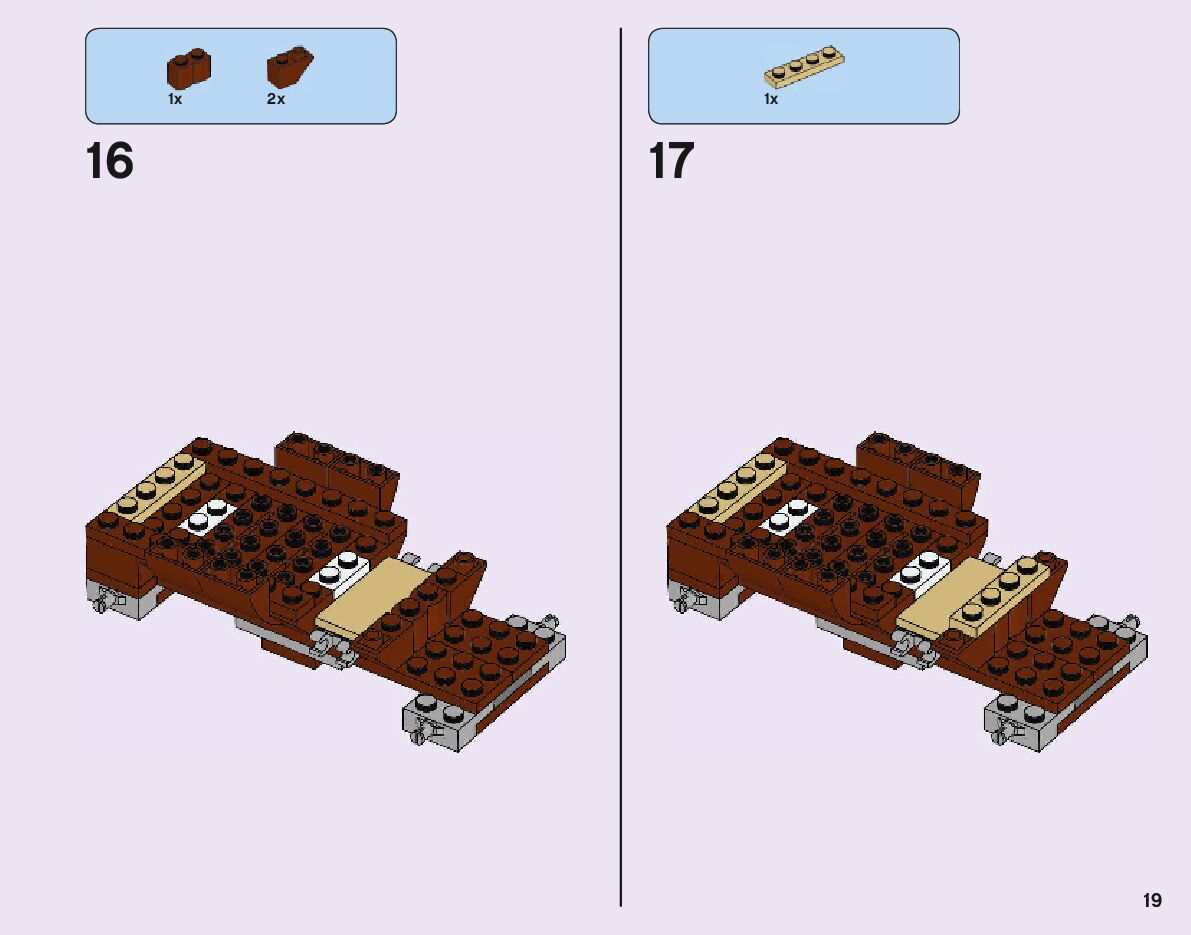 1x 2x

16

1x

17

19