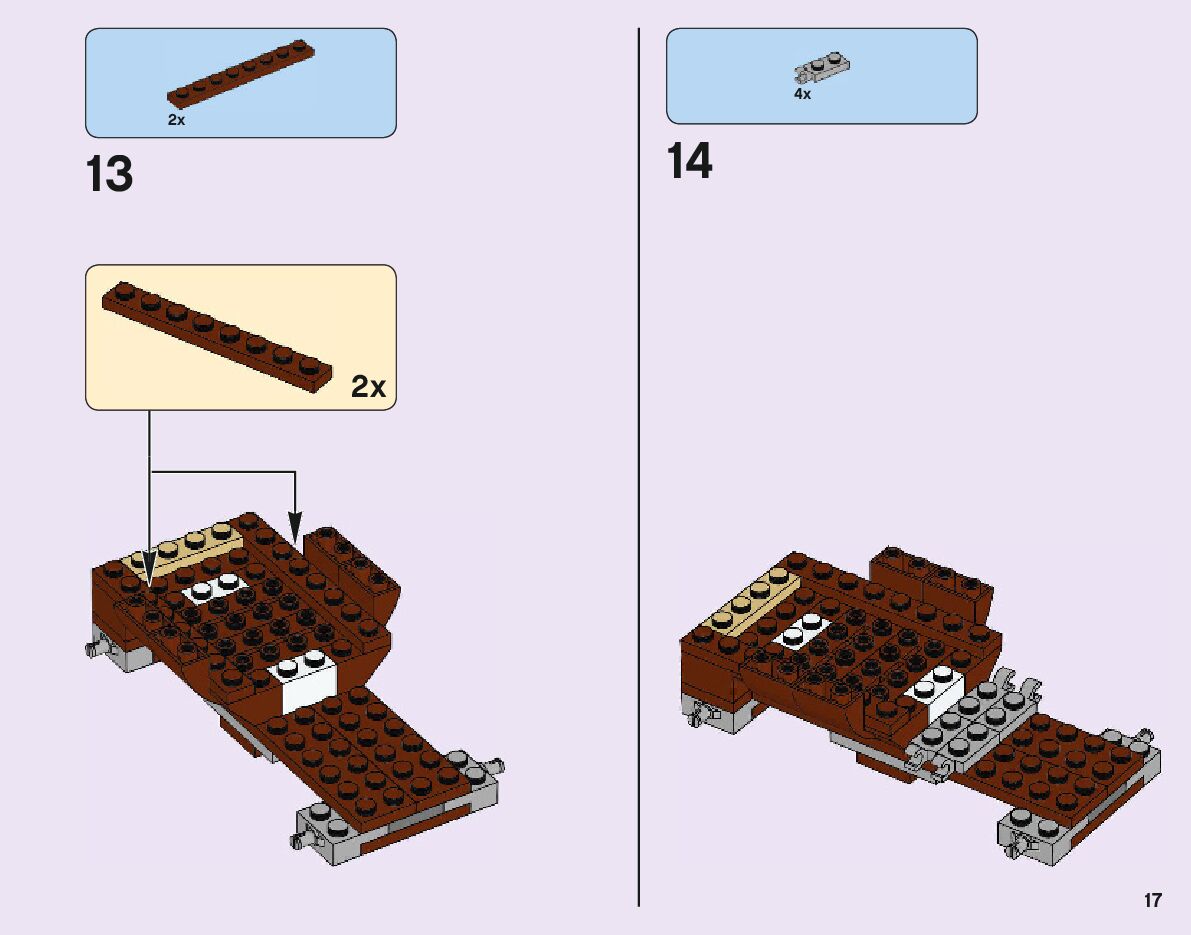 2x

13

2x

4x

14

17