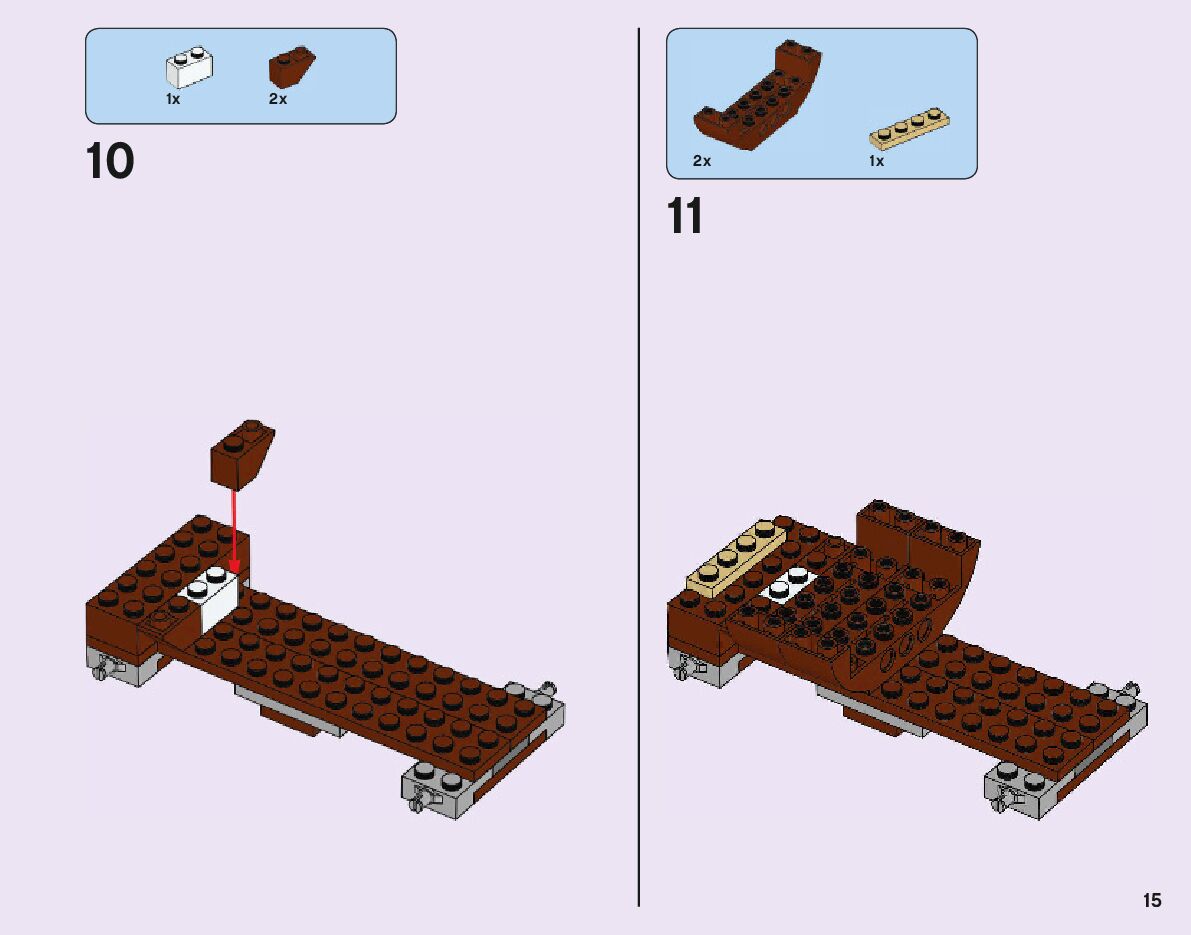 1x 2x

10

2x 1x

11

15