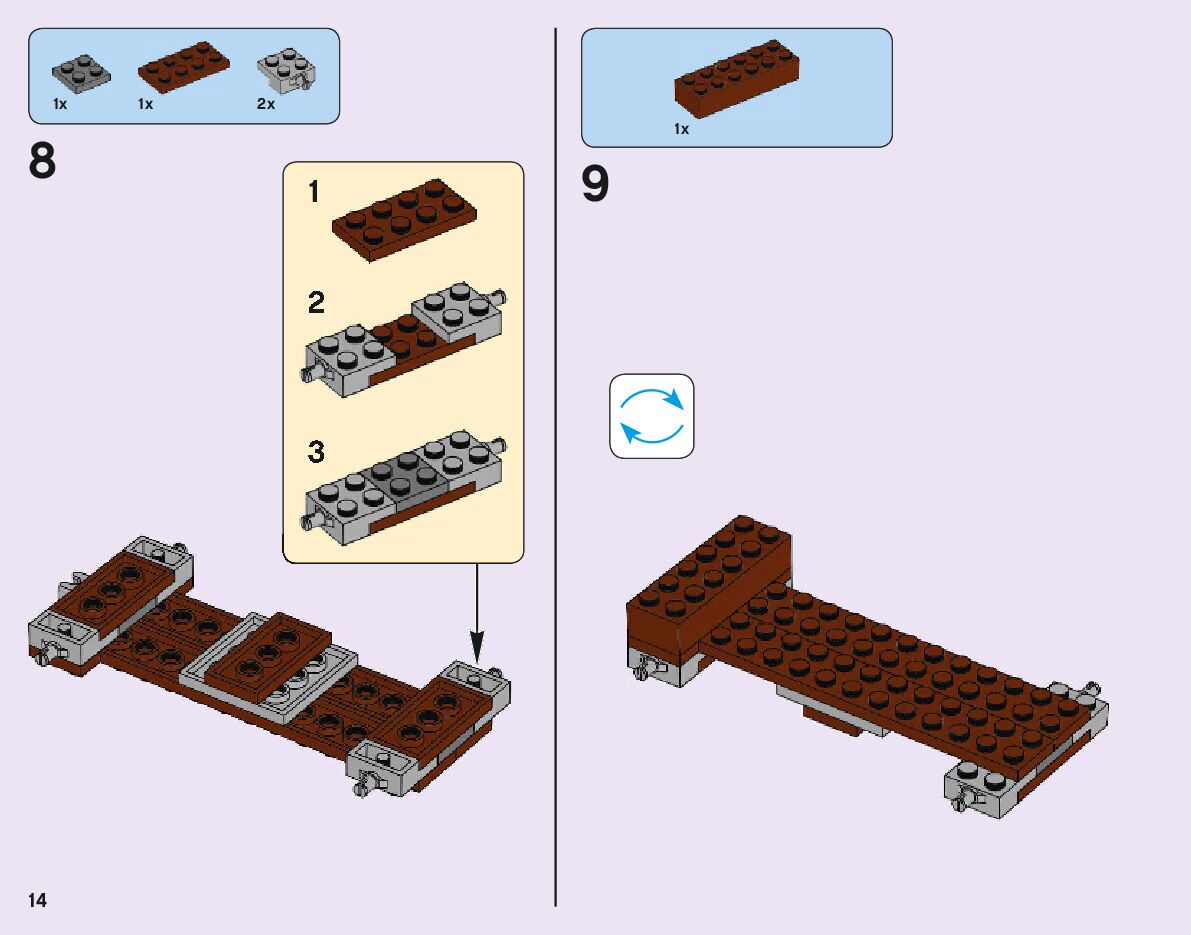 1x 1x 2x

8

1

2

3

1x

9

14