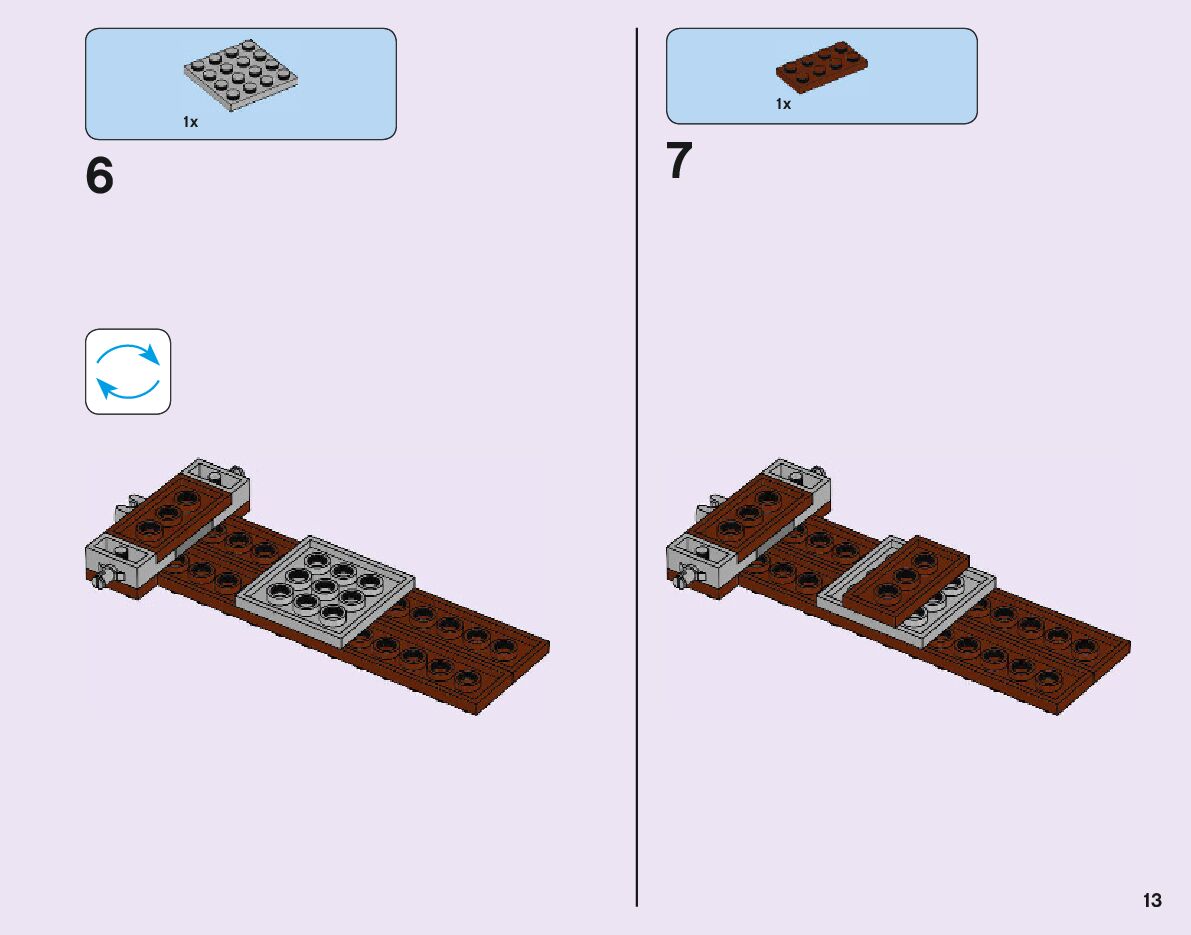 1x

6

1x

7

13