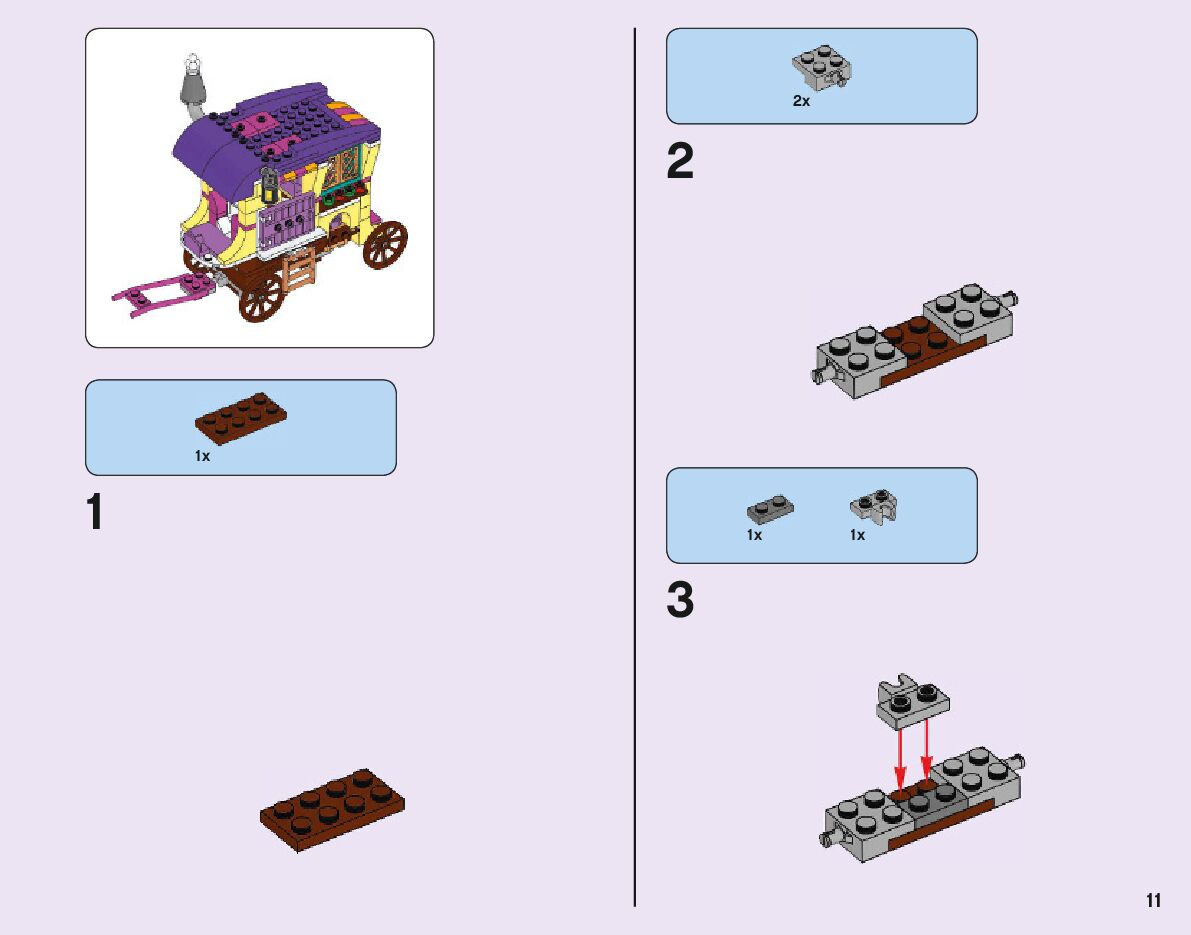 1x

1

2x

2

1x

1x

3

11