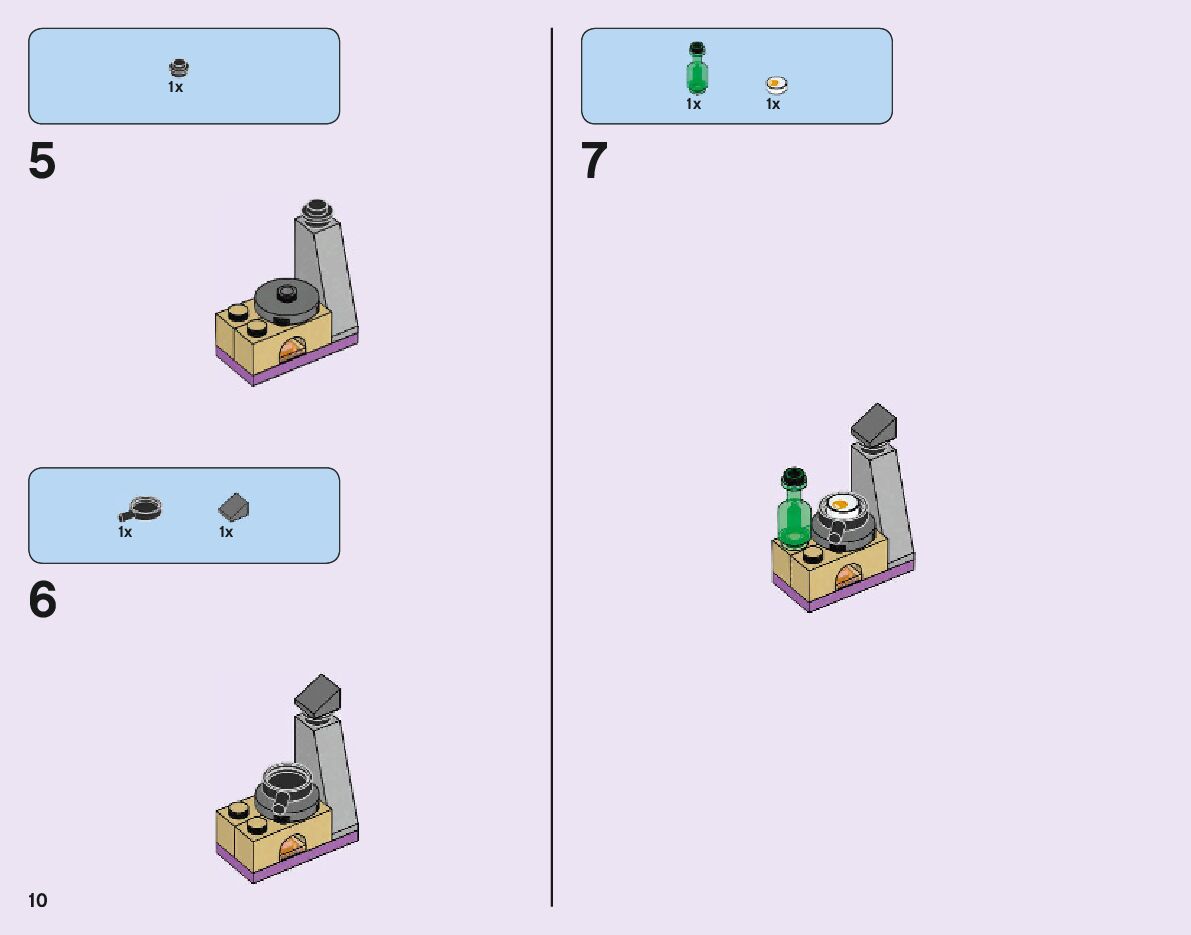 1x

5

1x 1x

6

10

1x 1x

7