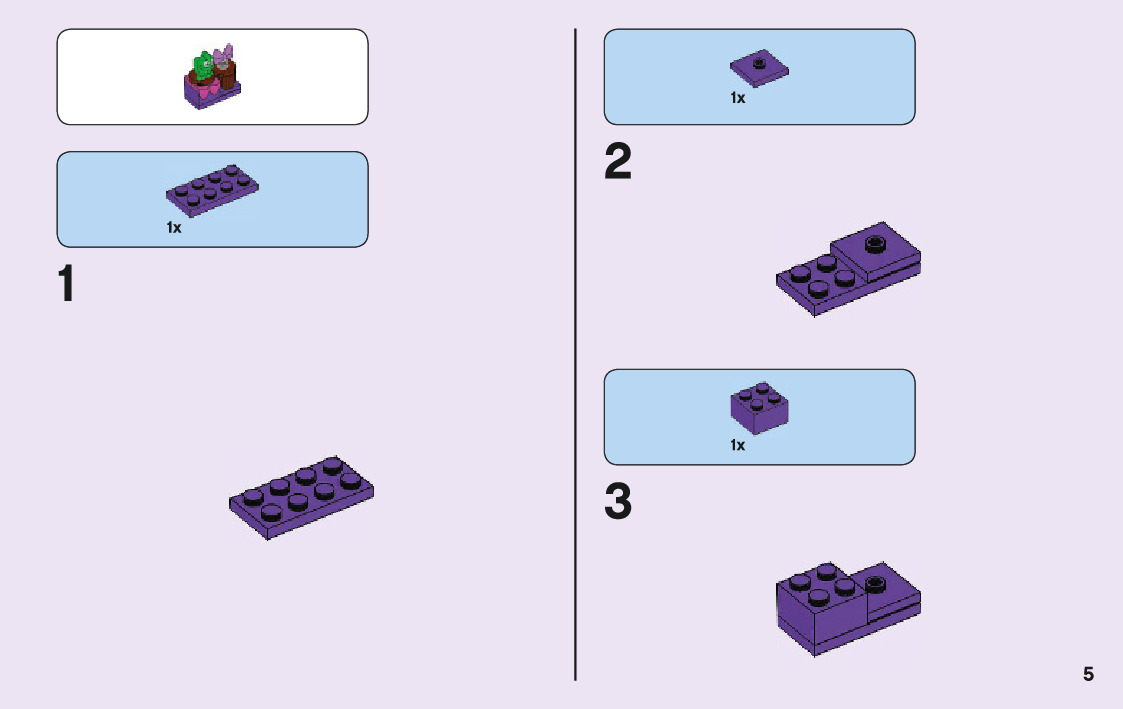 1x

1

1x

2

1x

3

5