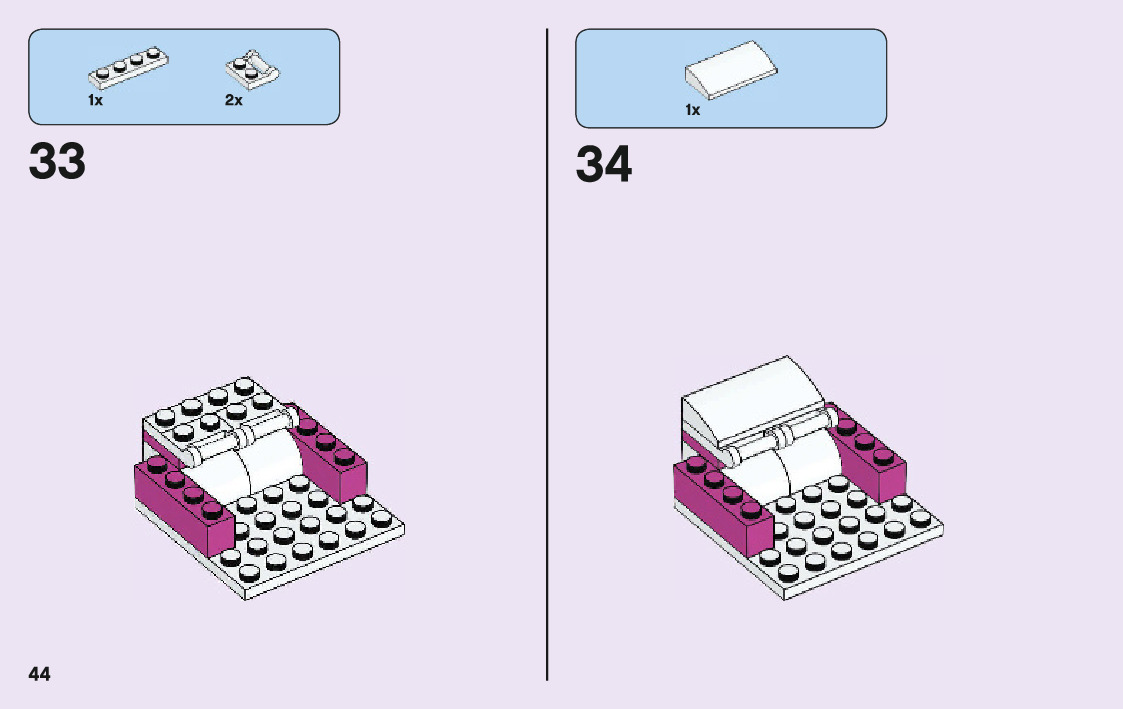 1x

2x

33

1x

34

44