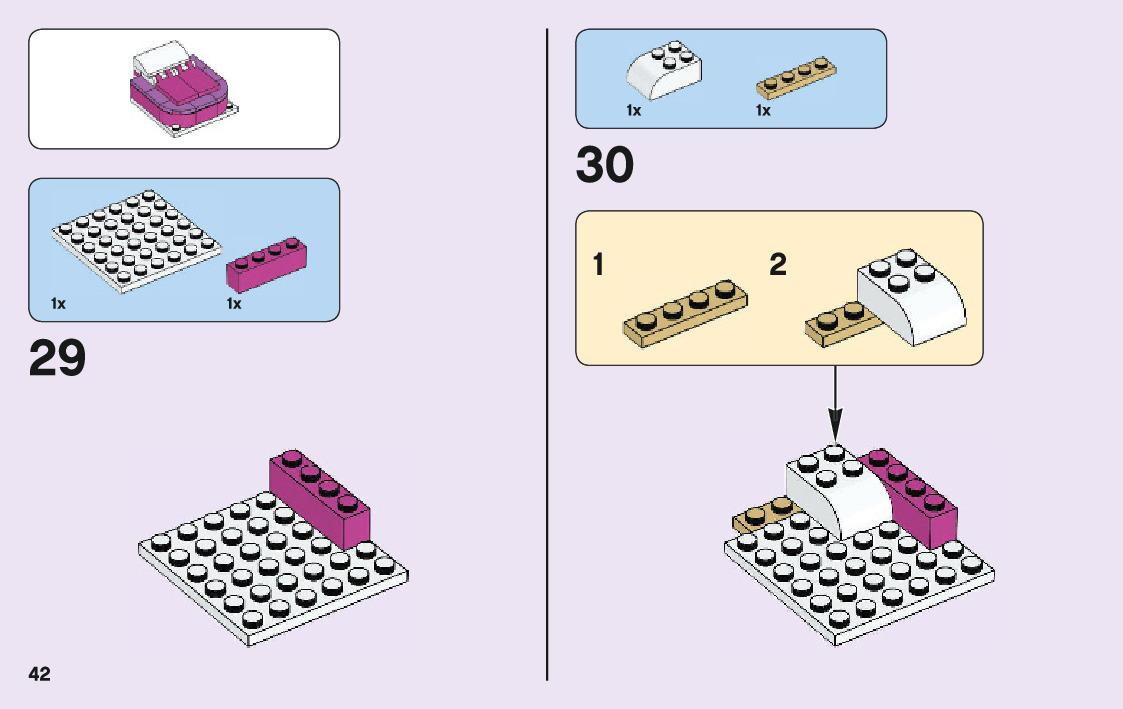 1x 1x

29

42

1x 1x

30

1

2