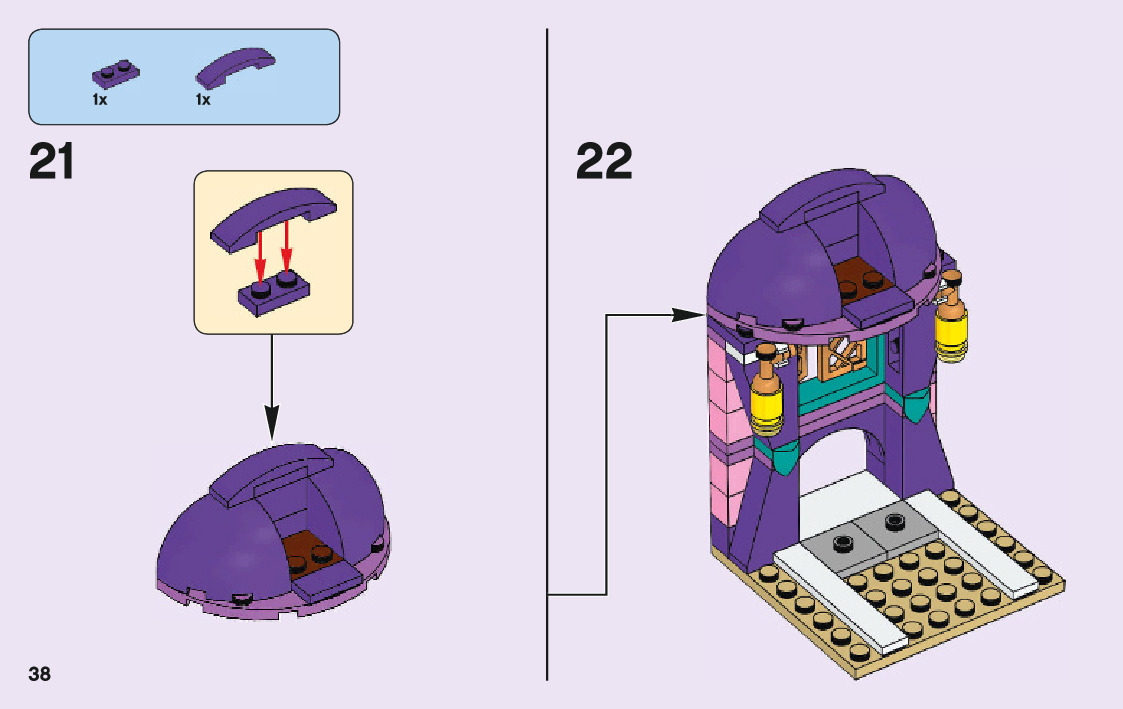 1x 1x

21

22

38