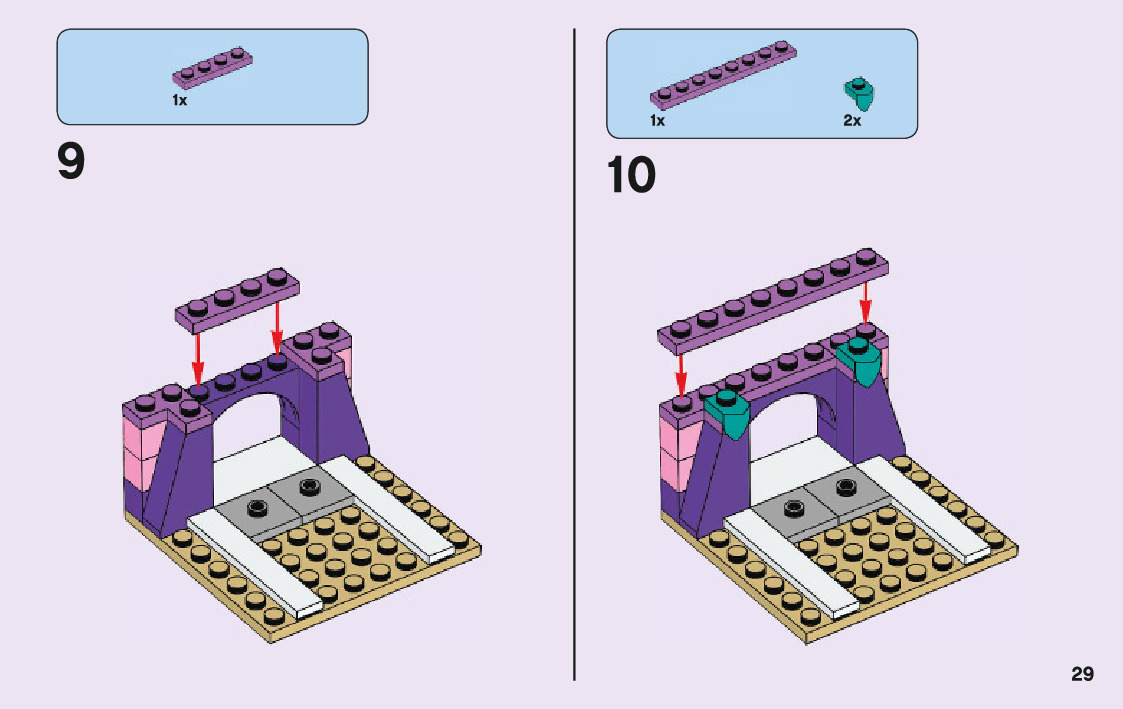 1x

9

1x

2x

10

29