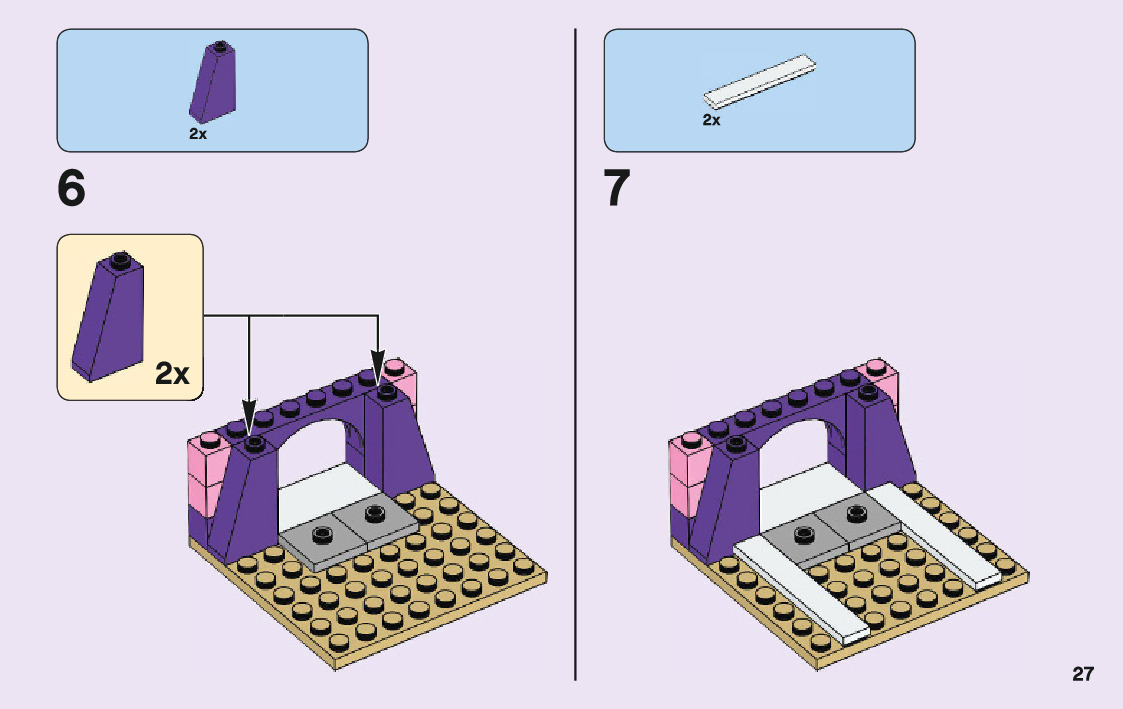 2x

6

2x

2x

7

27