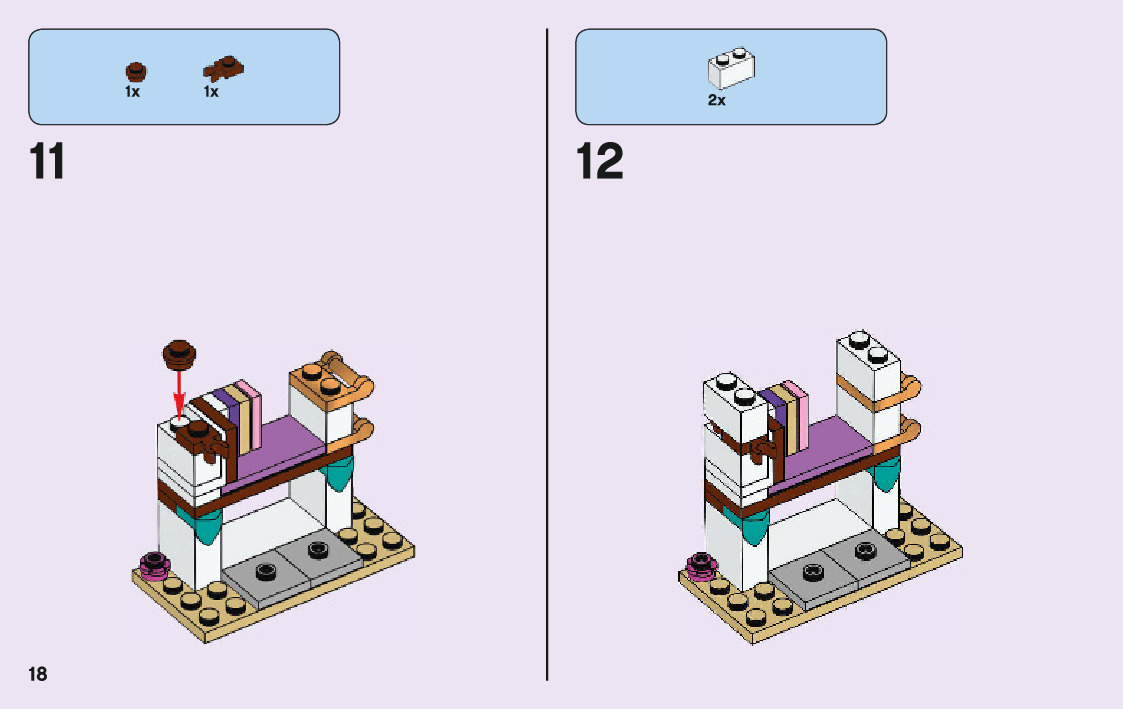 1x 1x

11

2x

12

18