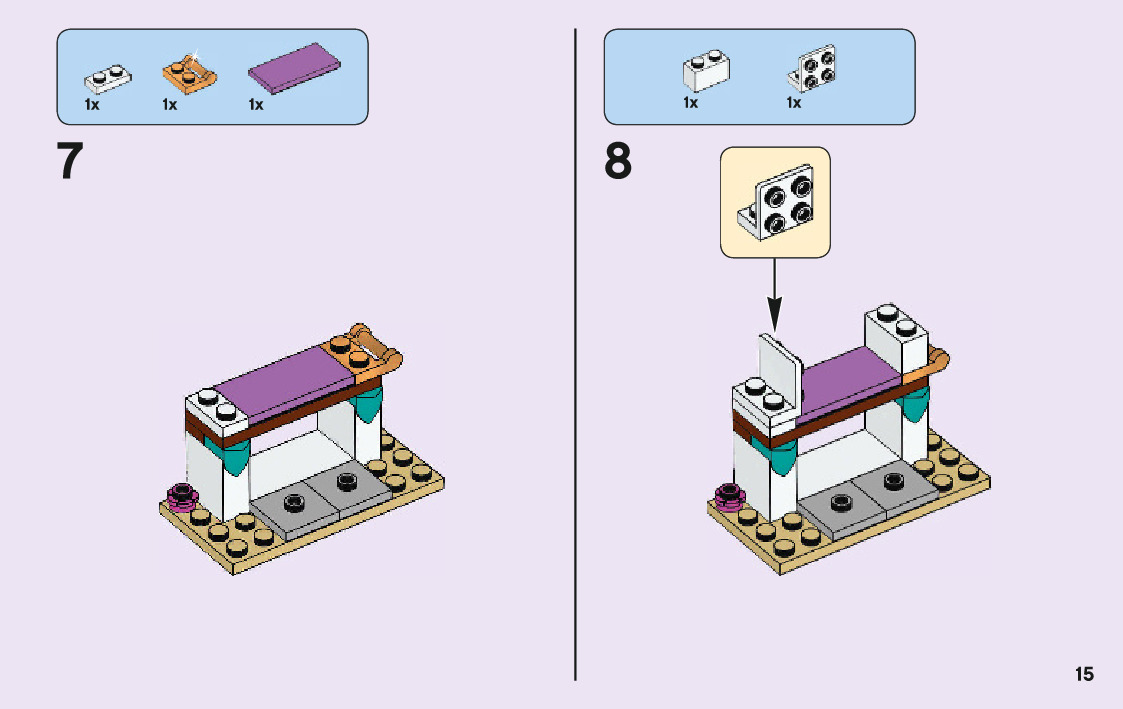 1x 1x 1x

7

1x 1x

8

15