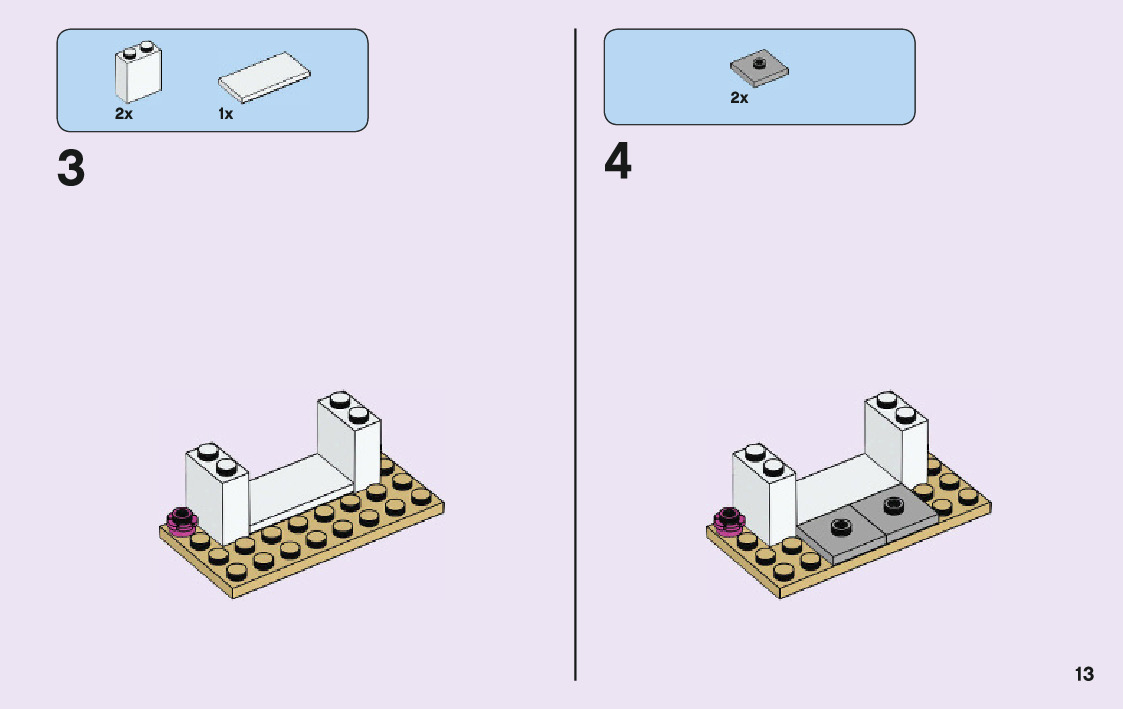 2x 1x

3

2x

4

13