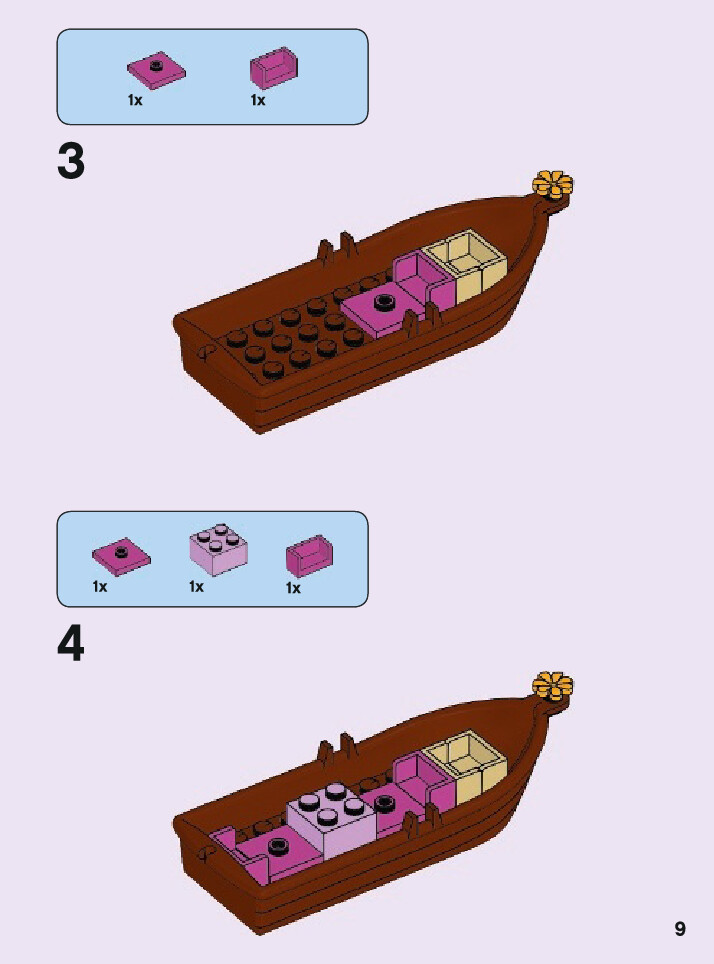 1x 1x

3

1x 1x 1x

4

9