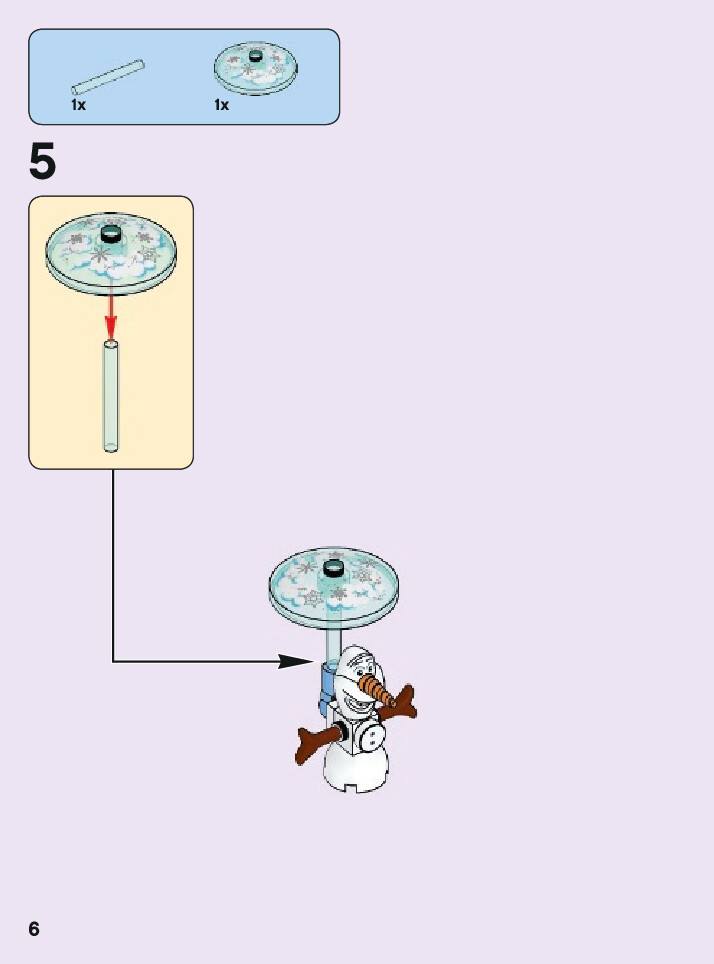 1x
1x

5

6