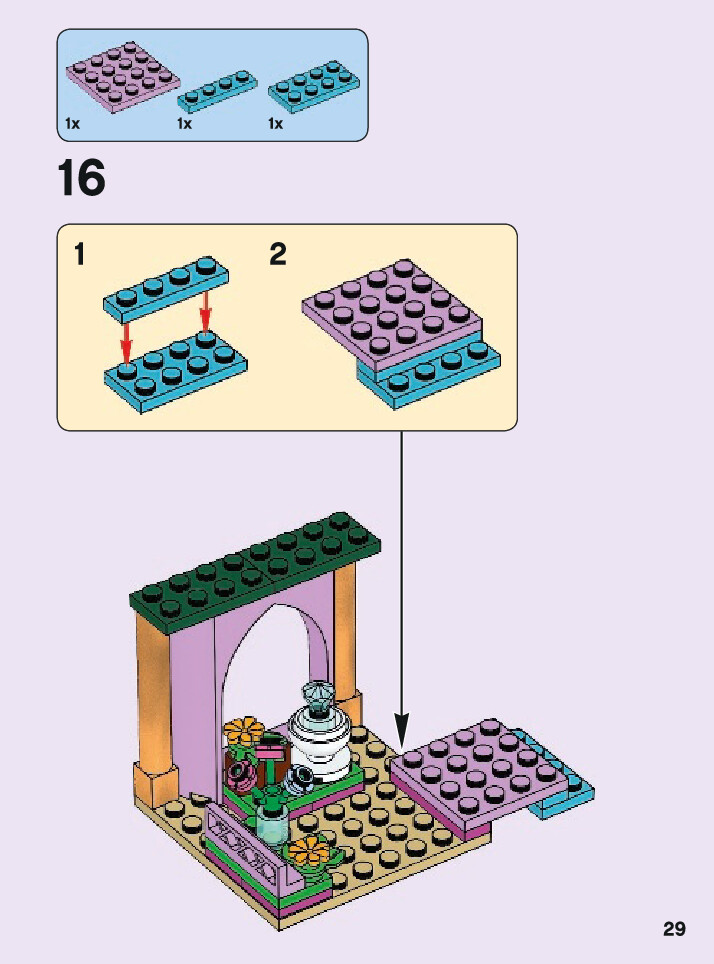 1x 1x 1x

16

1

2

29