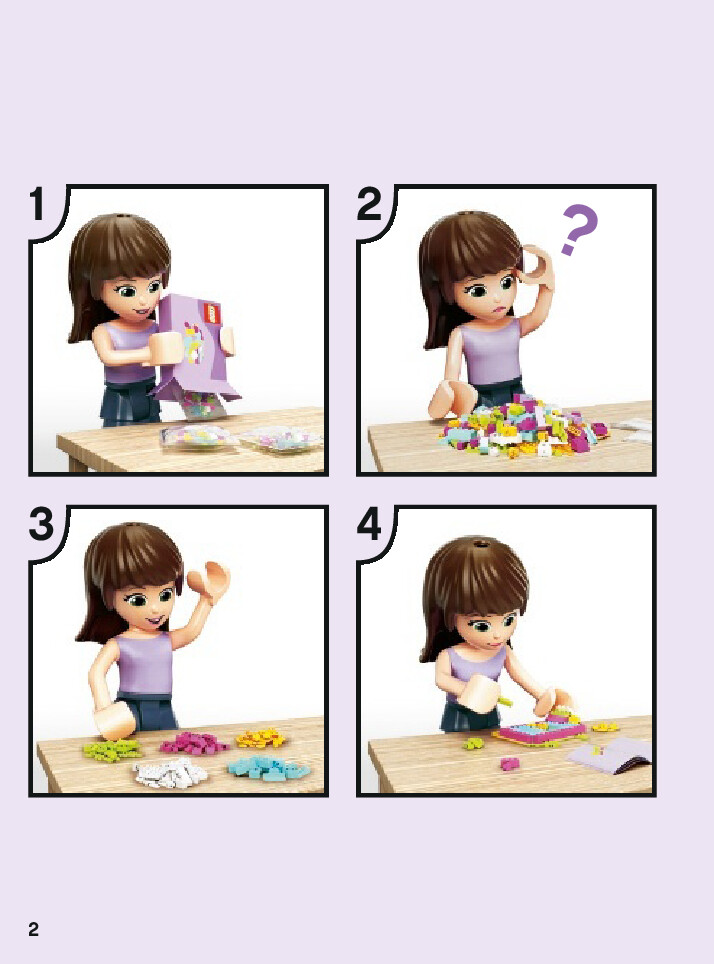 1

2

?

3

4

2