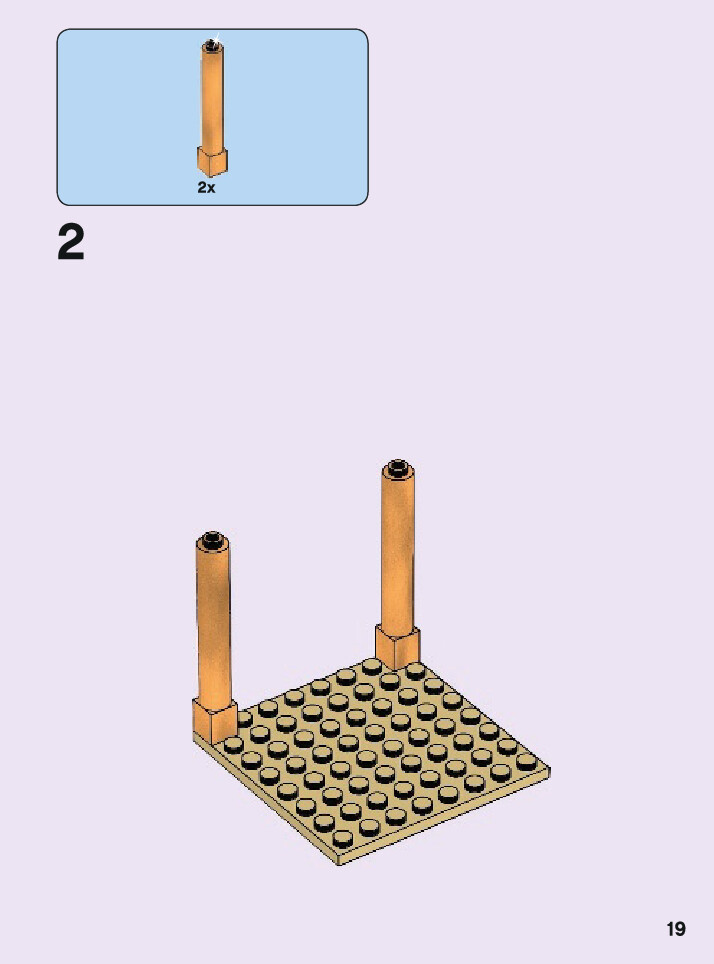 2x

2

19