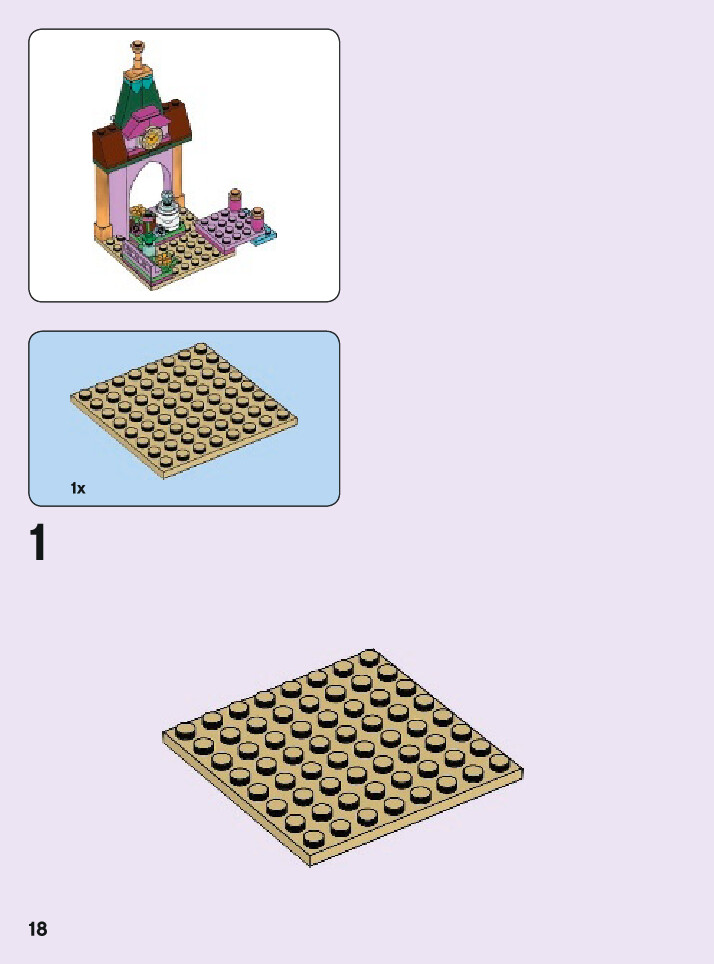 1x

1

18