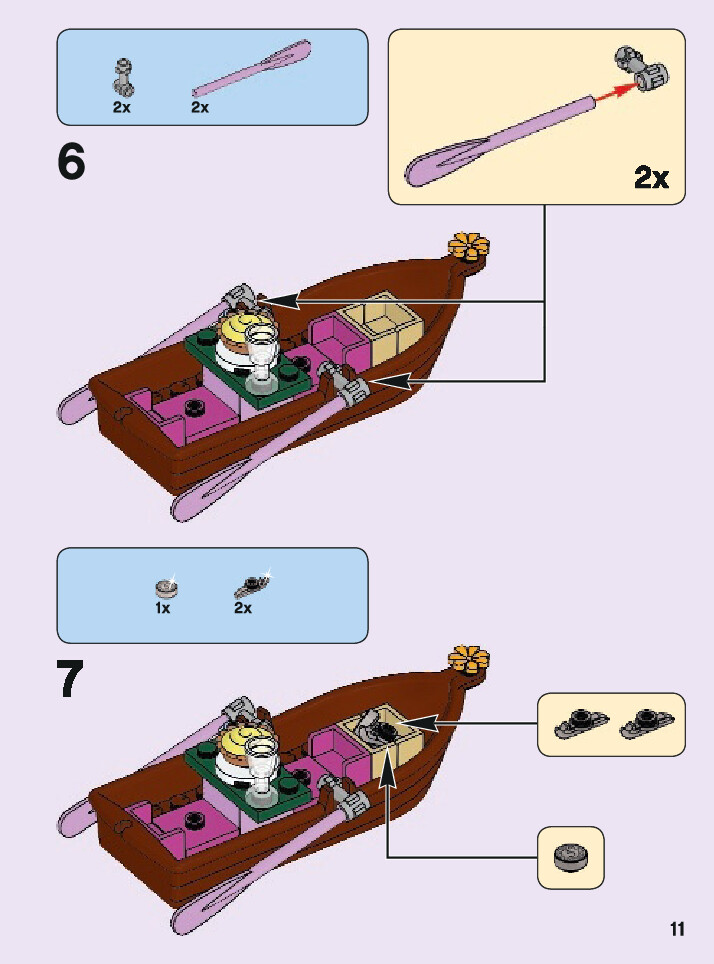 2x 2x

6

2x

1x 2x

7

11