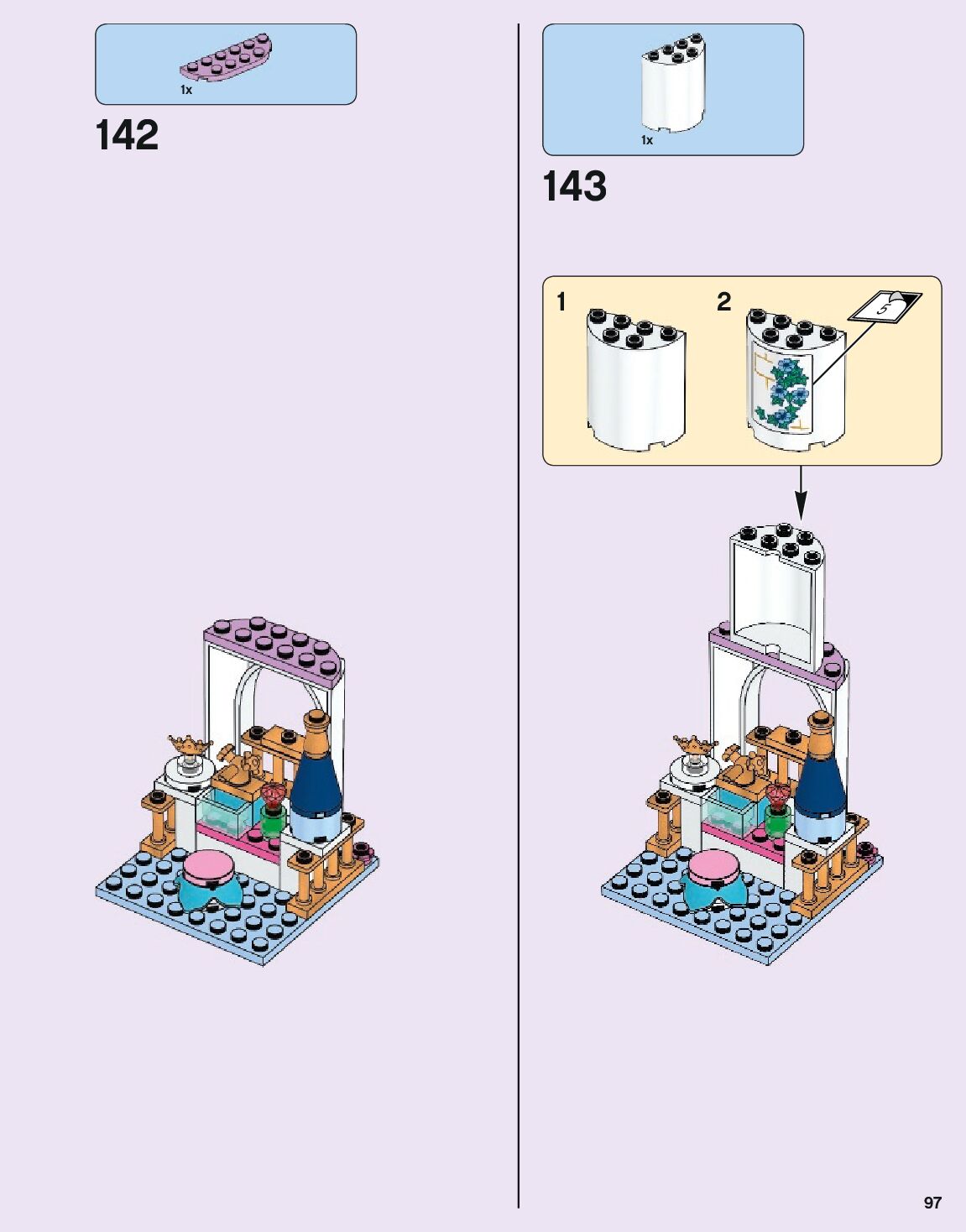 1x

142

1x

143

1

2

5

97