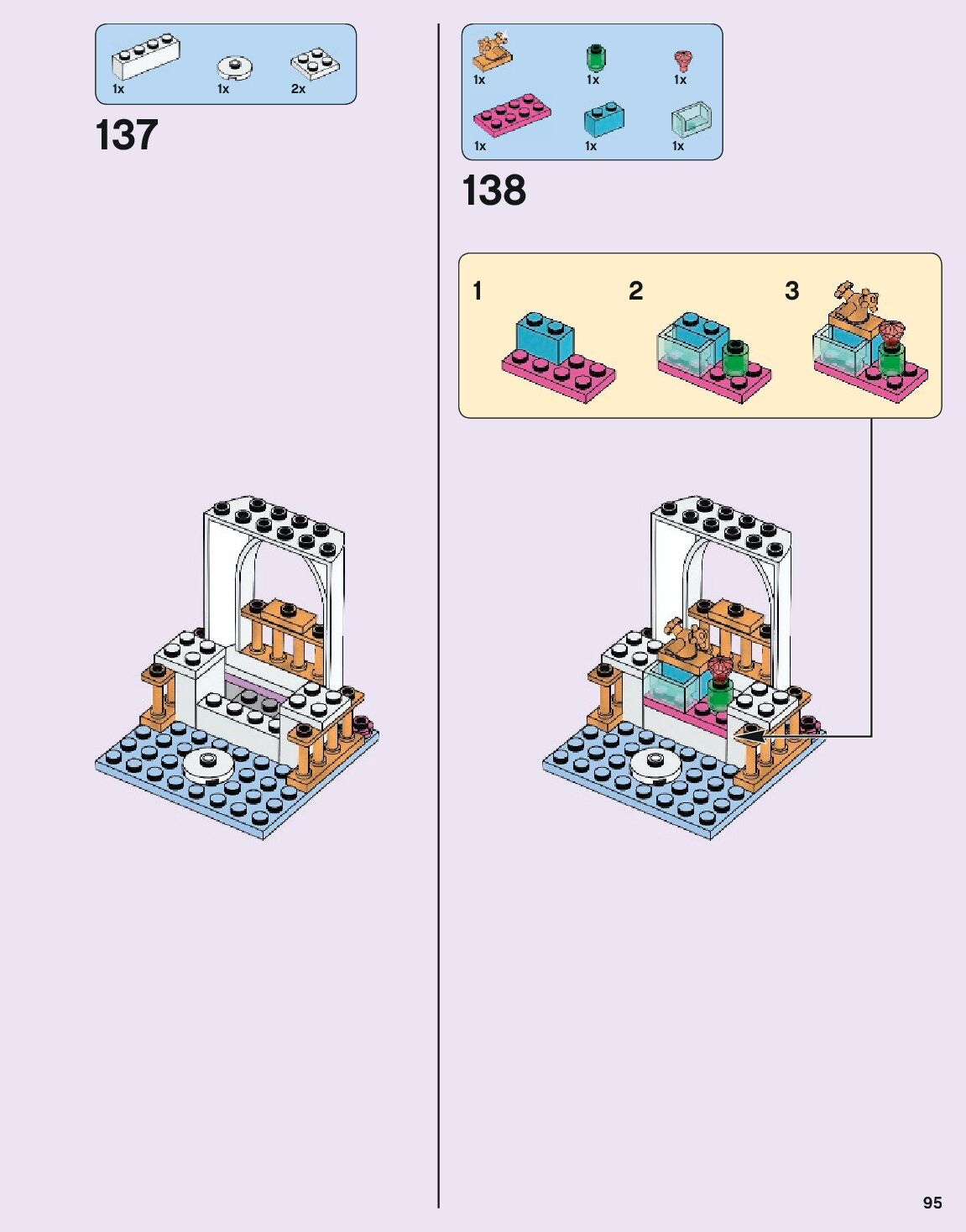 1x 1x 2x

137

1x 1x 1x

1x 1x 1x

138

1

2

3

95