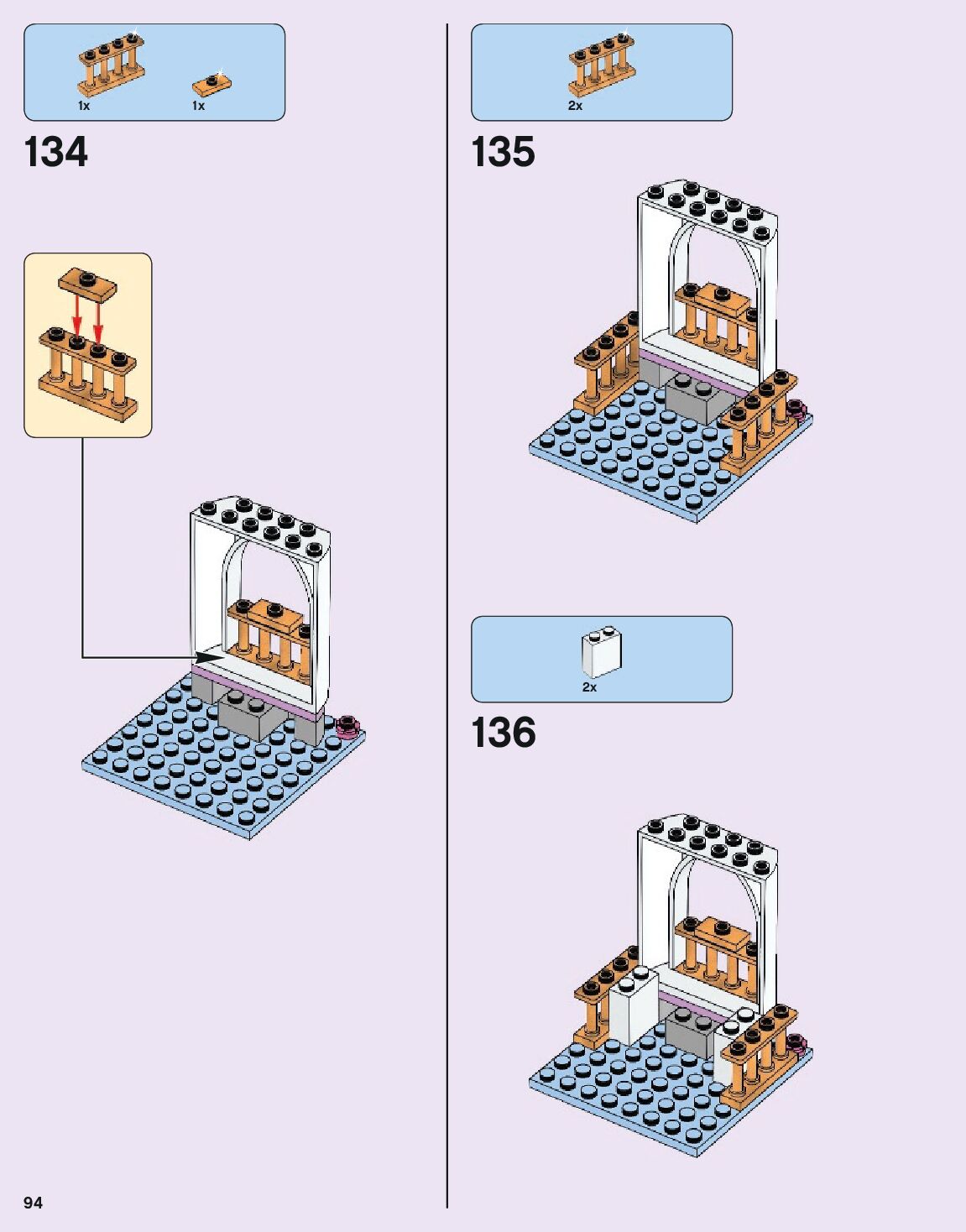 1x
1x

134

2x

135

2x

136

94