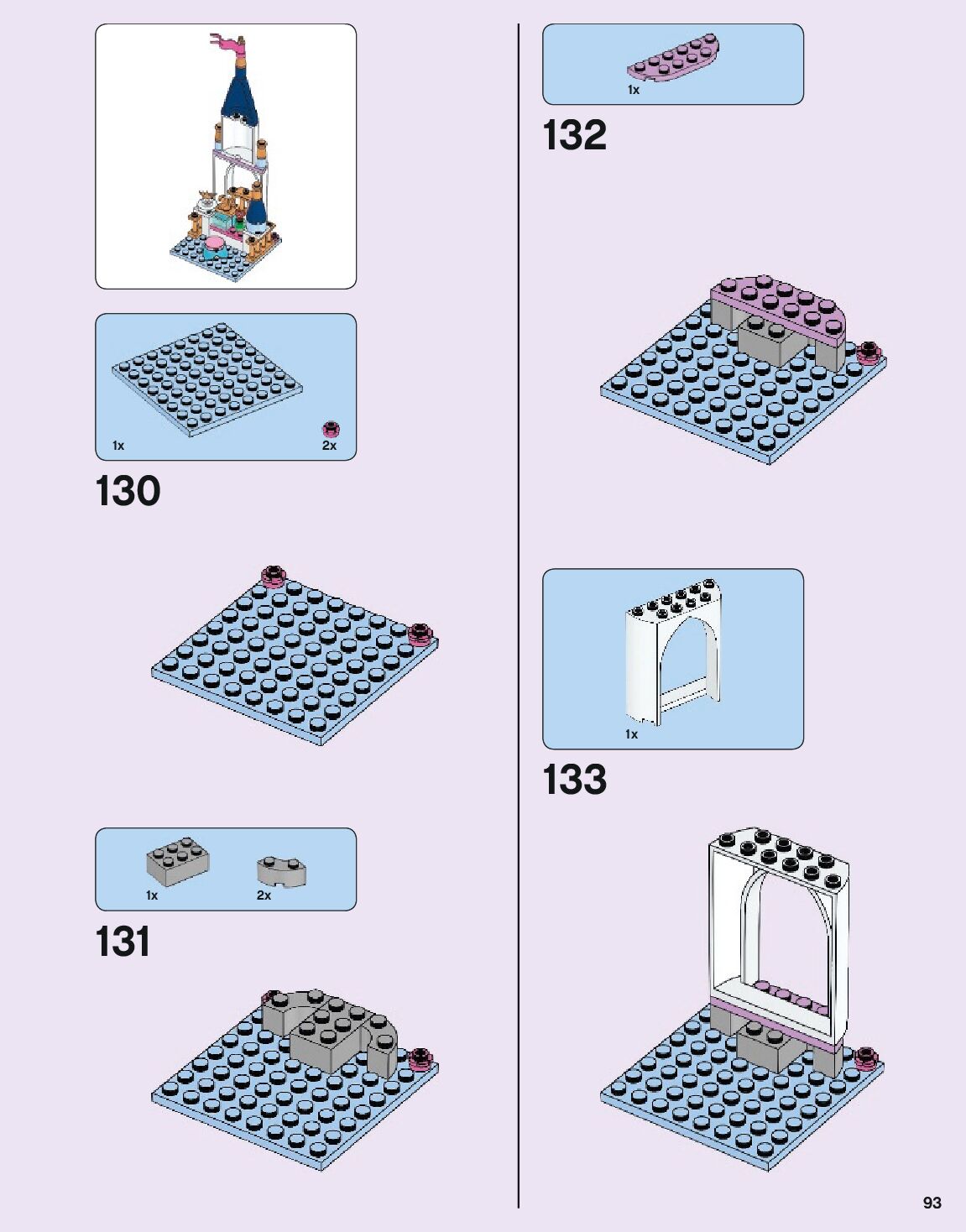 1x

2x

130

1x

2x

131

1x

132

1x

133

93