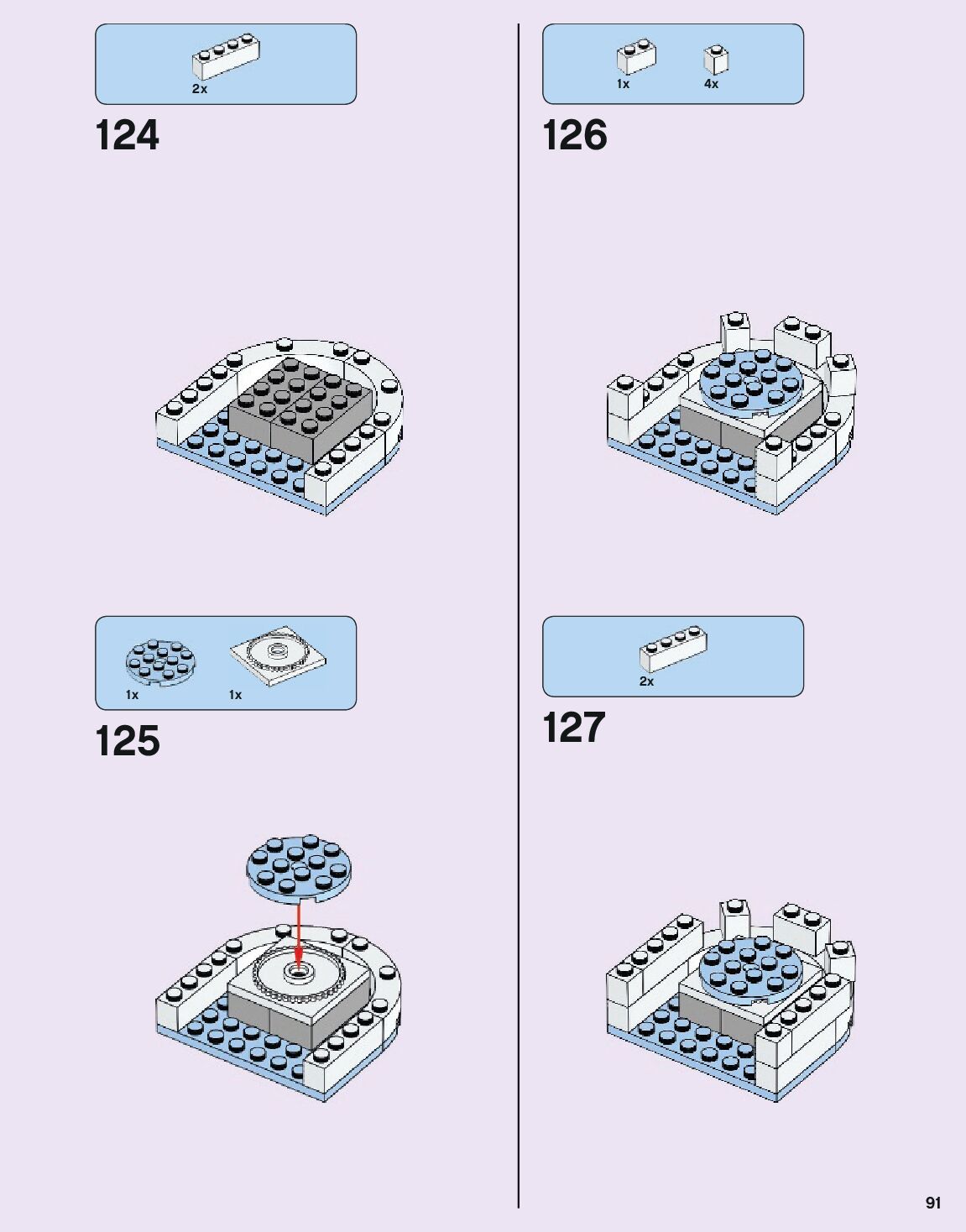 2x

124

1x 1x

125

1x 4x

126

2x

127

91