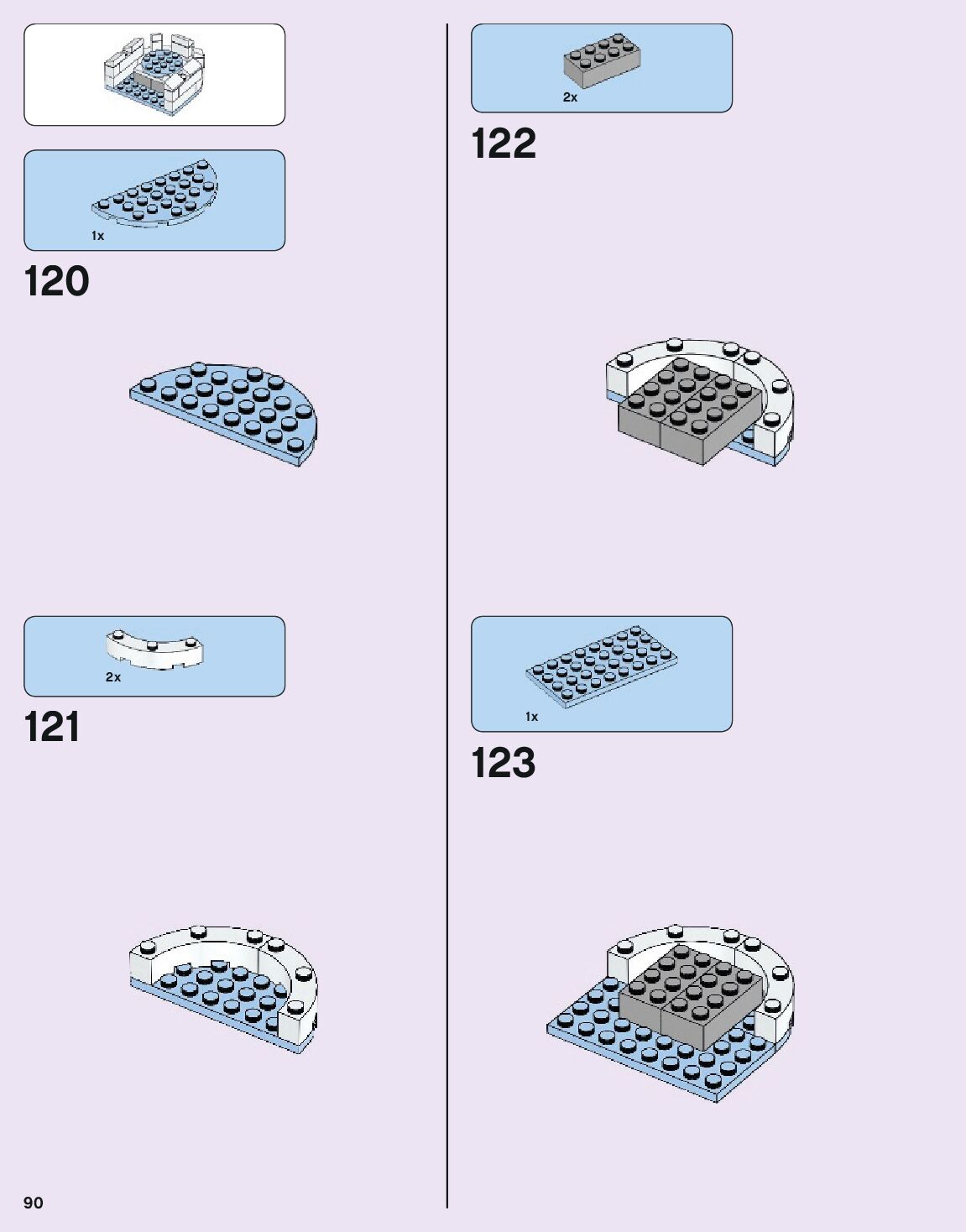 1x

120

2x

121

2x

122

1x

123

90