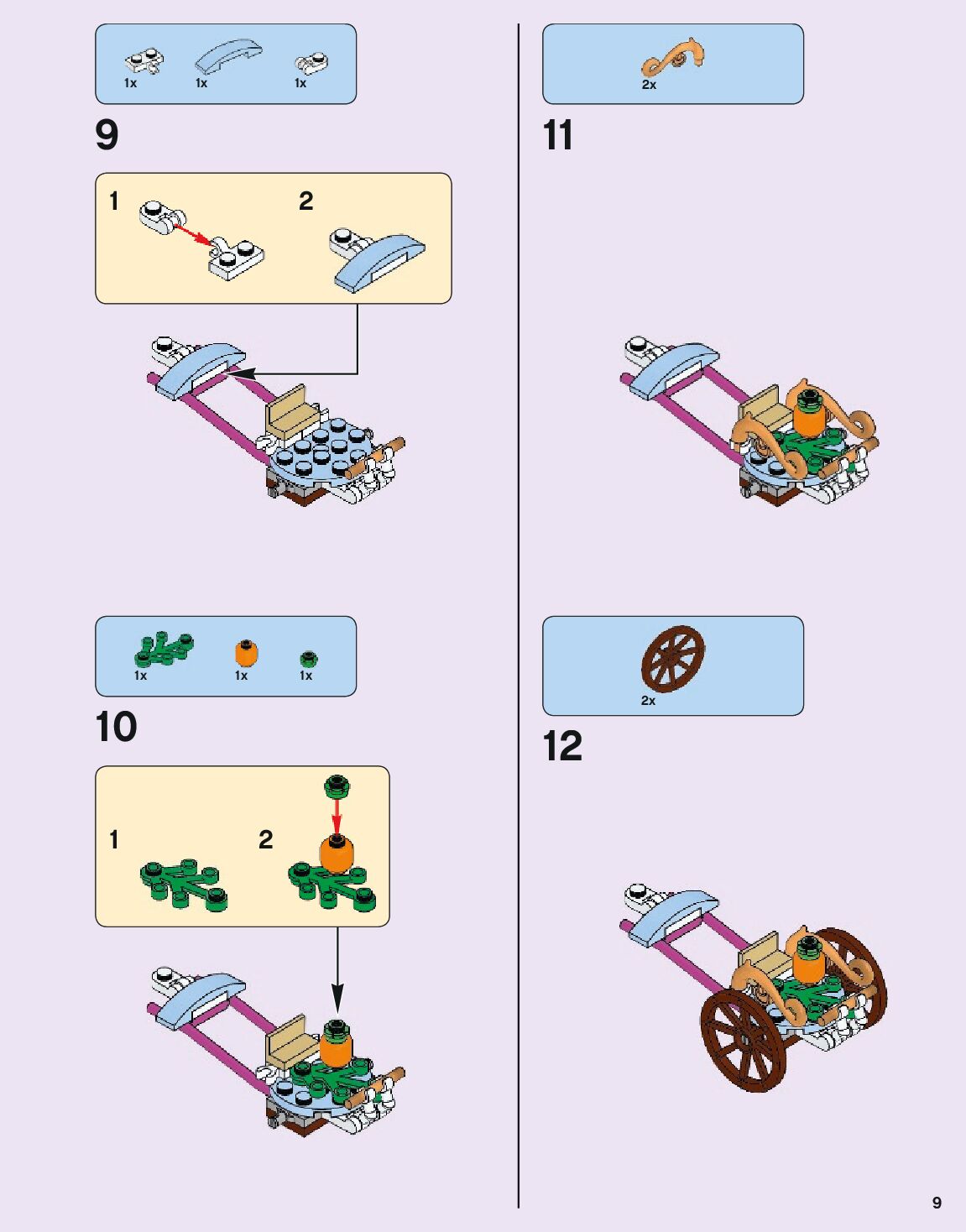 1x 1x 1x

9

1

2

1x 1x 1x

10

1

2

2x

11

2x

12

9