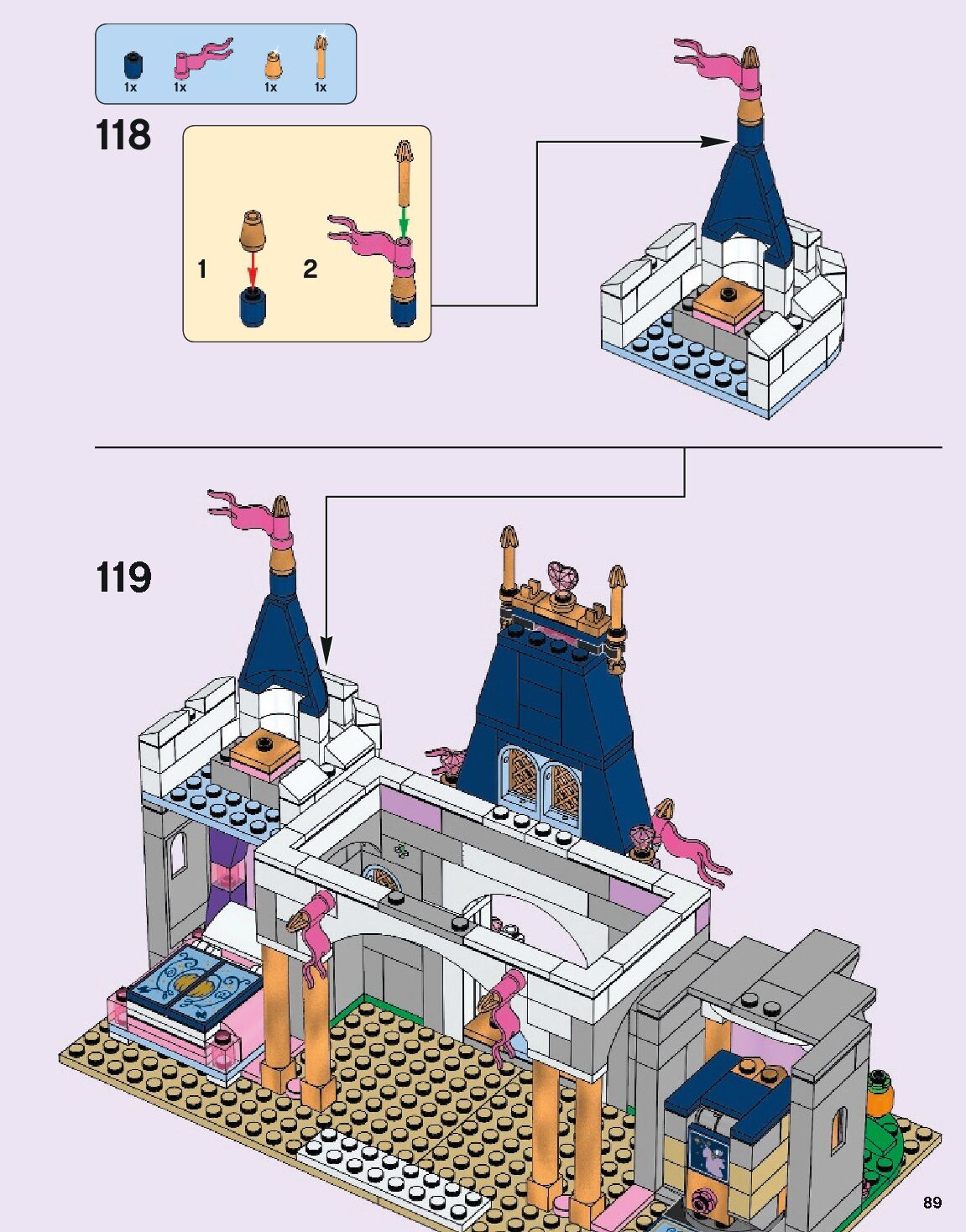 1x 1x 1x 1x

118

1

2

119

89