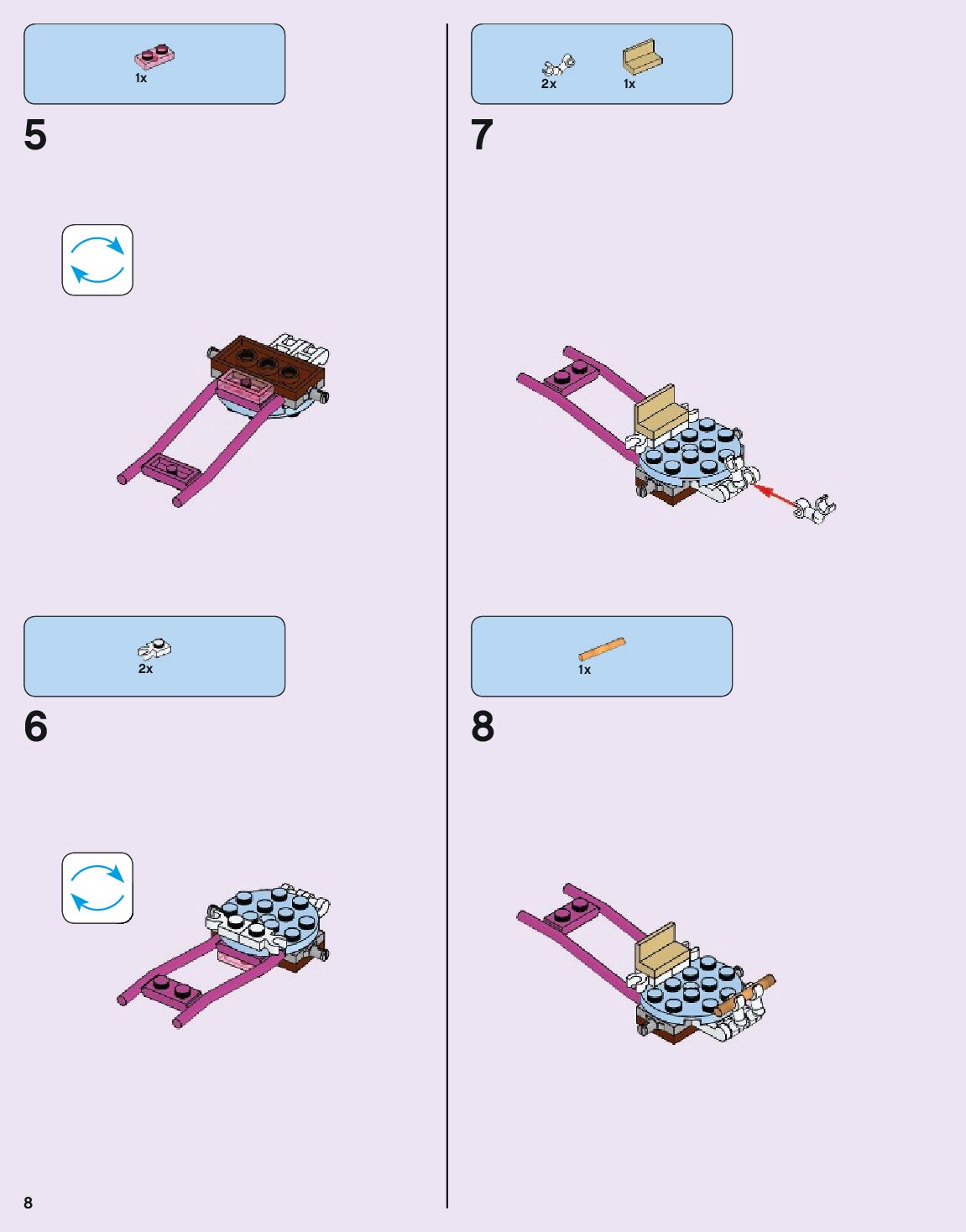 1x

5

2x

6

2x 1x

7

1x

8

8