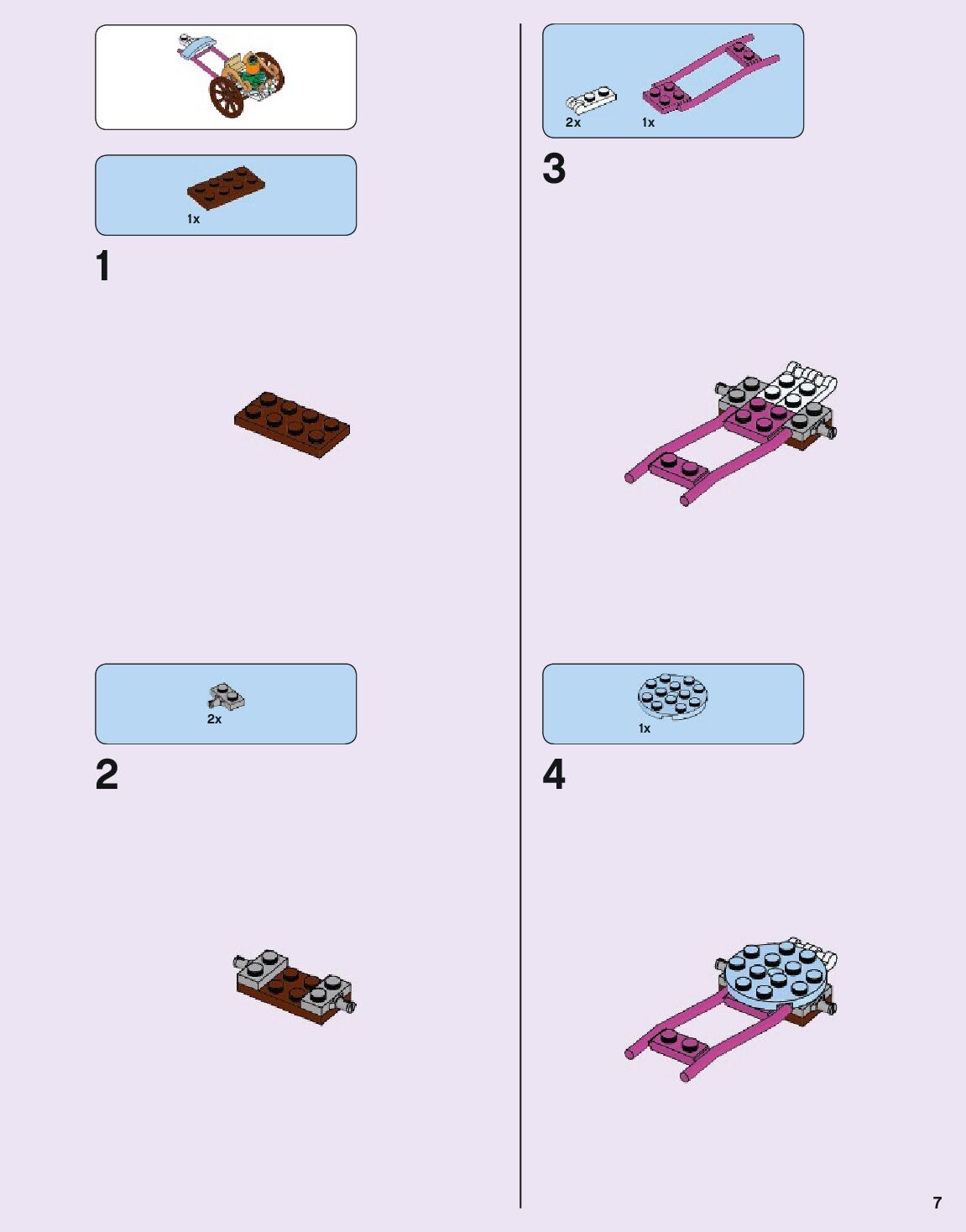 1x

1

2x

2

2x
1x

3

1x

4

7