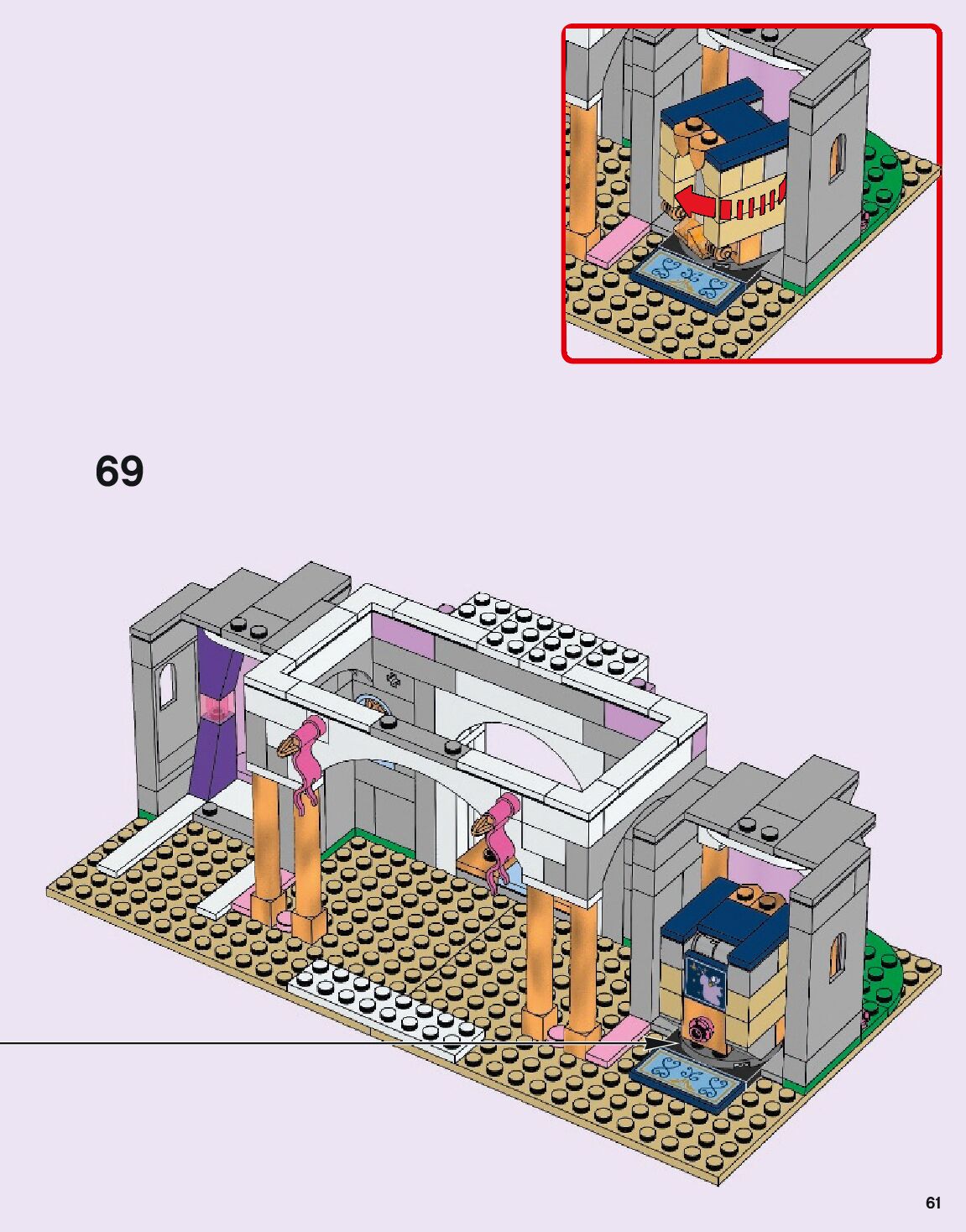 69

61