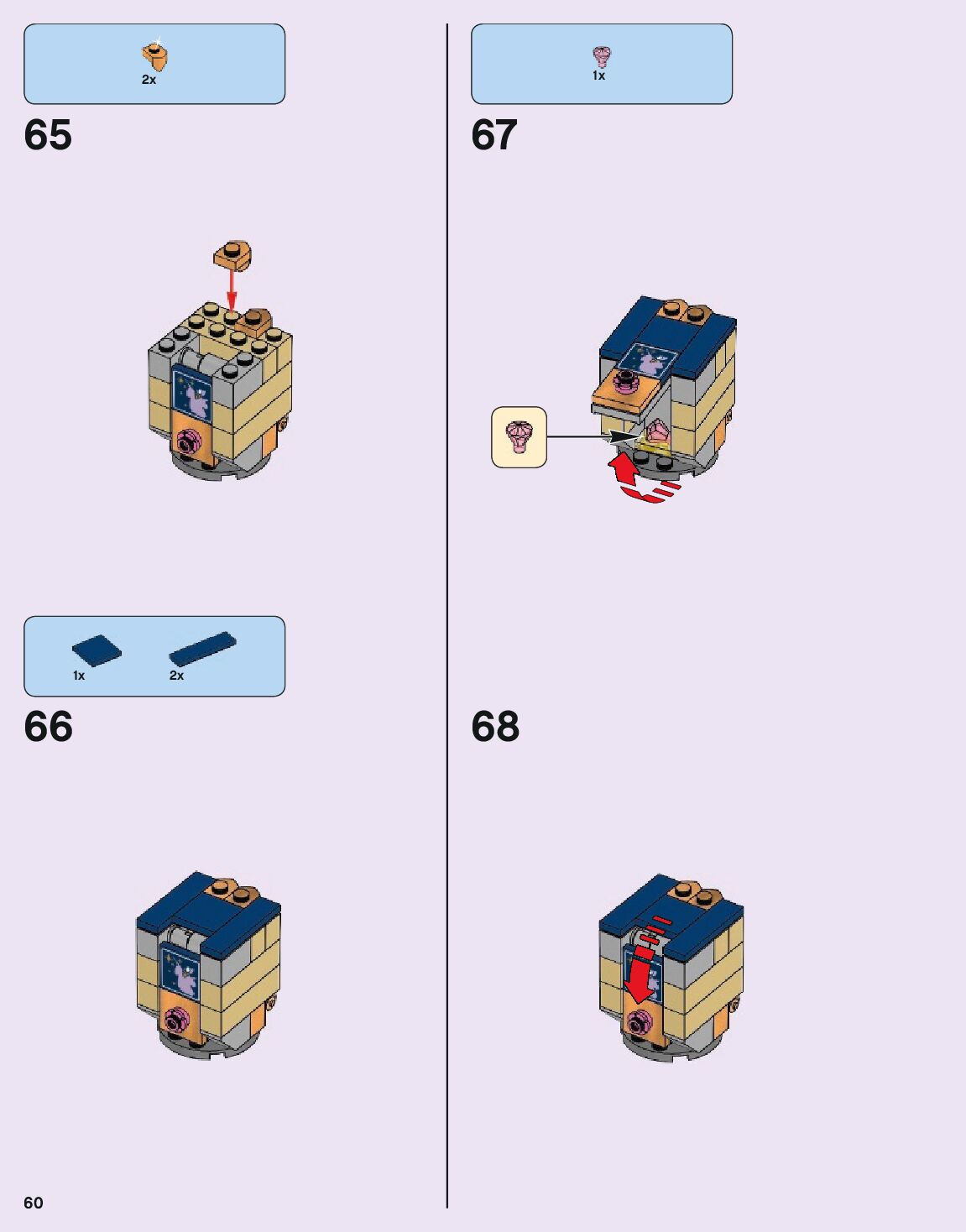 2x

65

1x 2x

66

1x

67

68

60