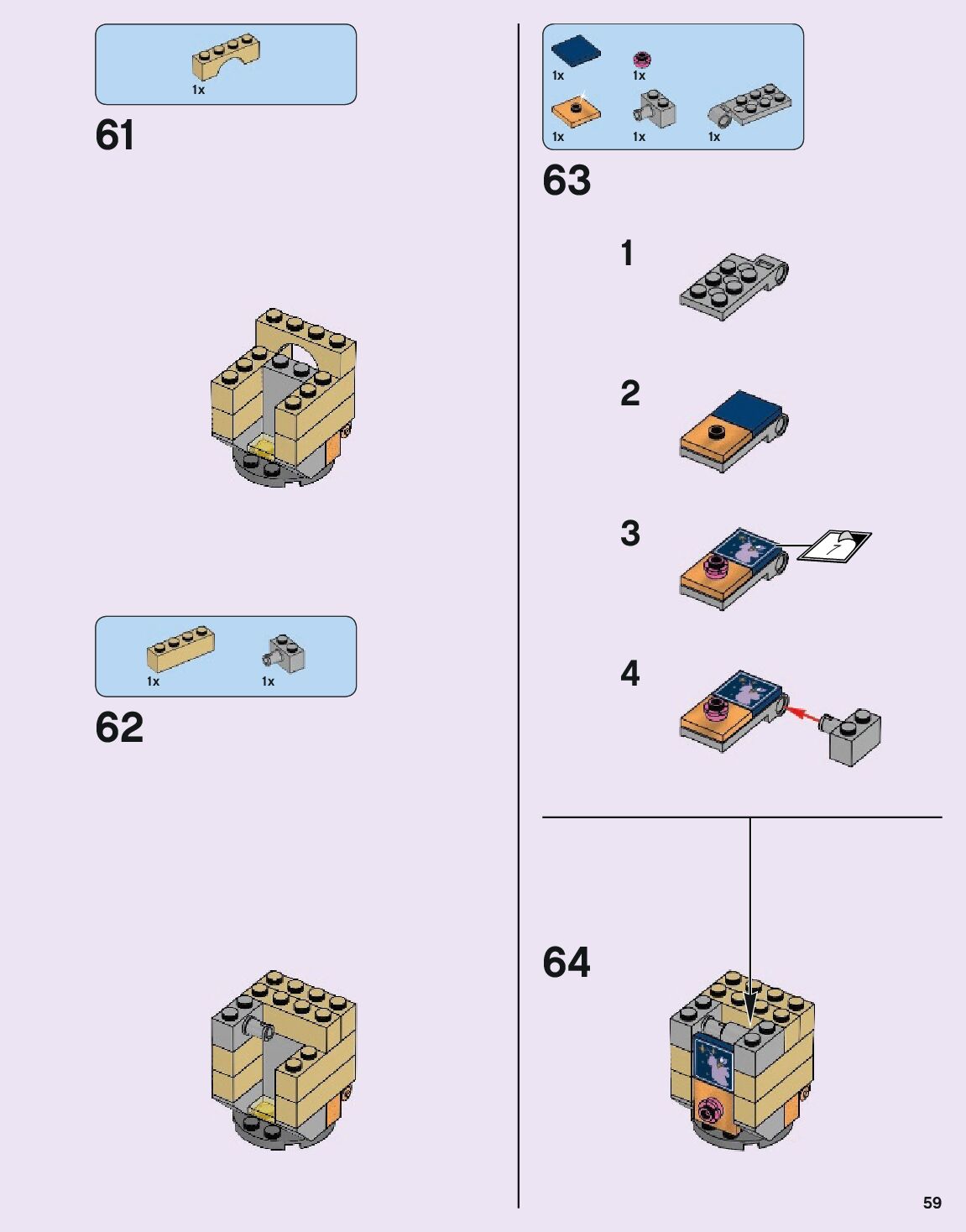 1x

61

1x 1x

62

1x 1x

1x 1x 1x

63

1

2

3

7

4

64

59