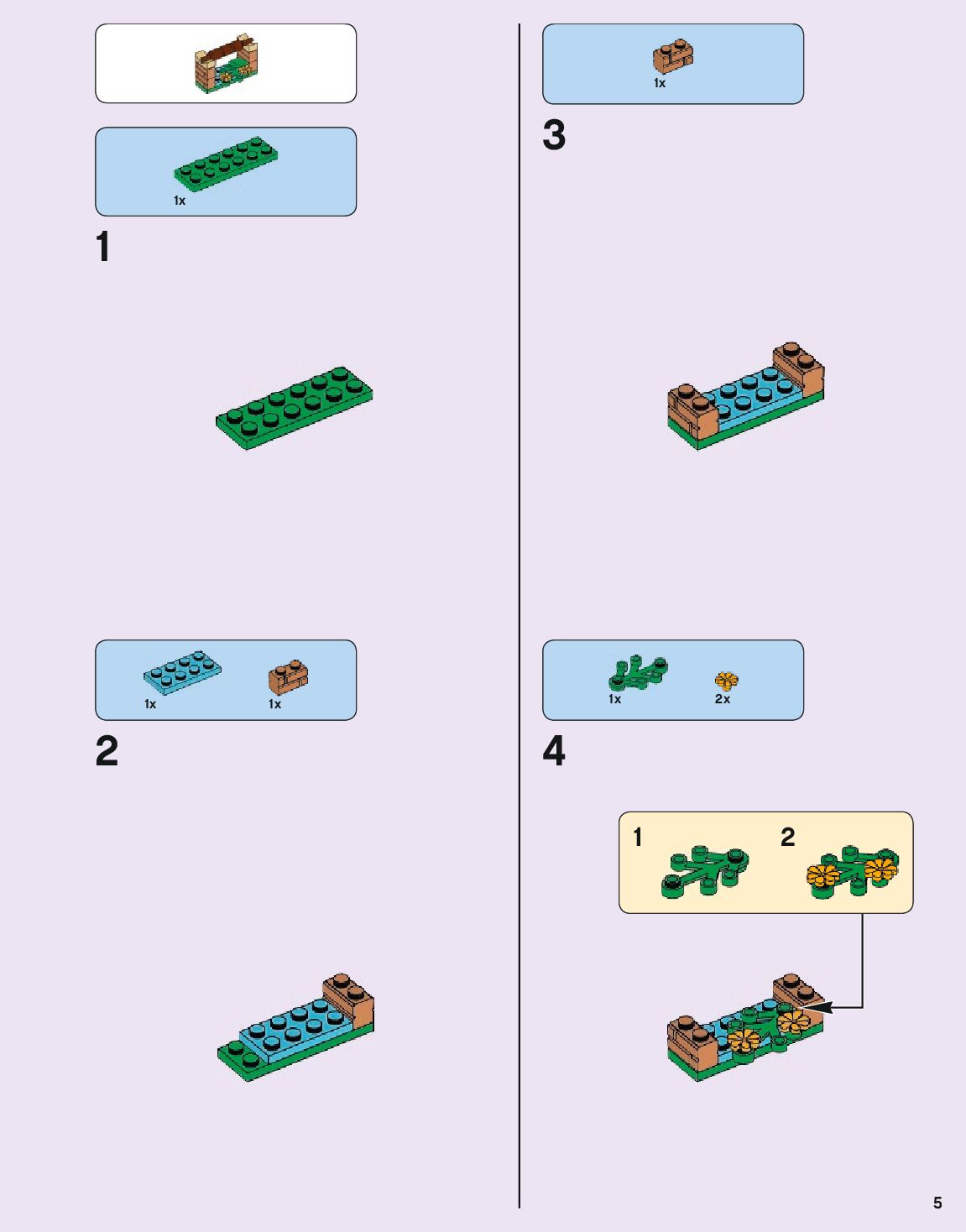 1x

1

1x

1x

2

1x

3

1x

2x

4

1

2

5