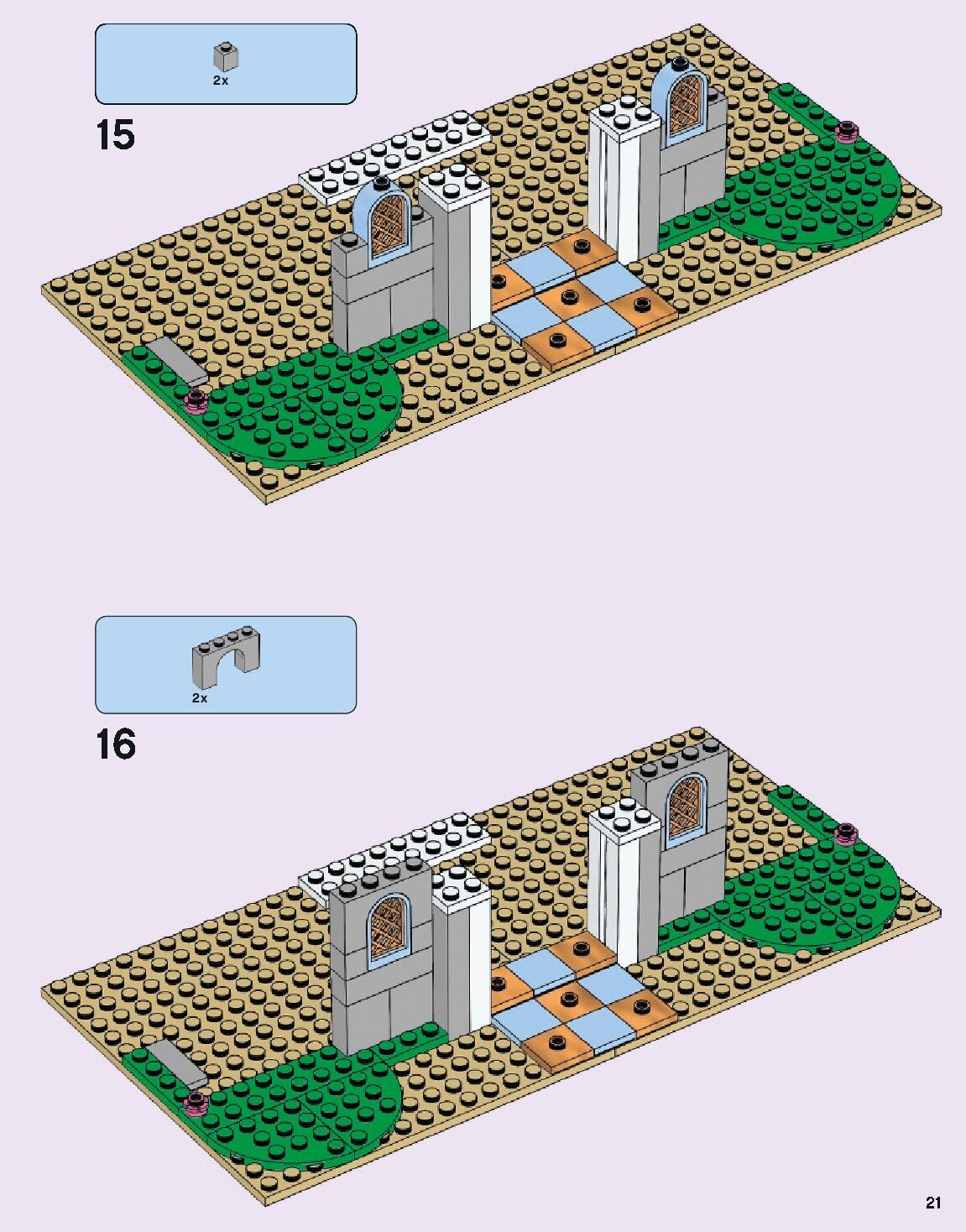 2x

15

2x

16

21