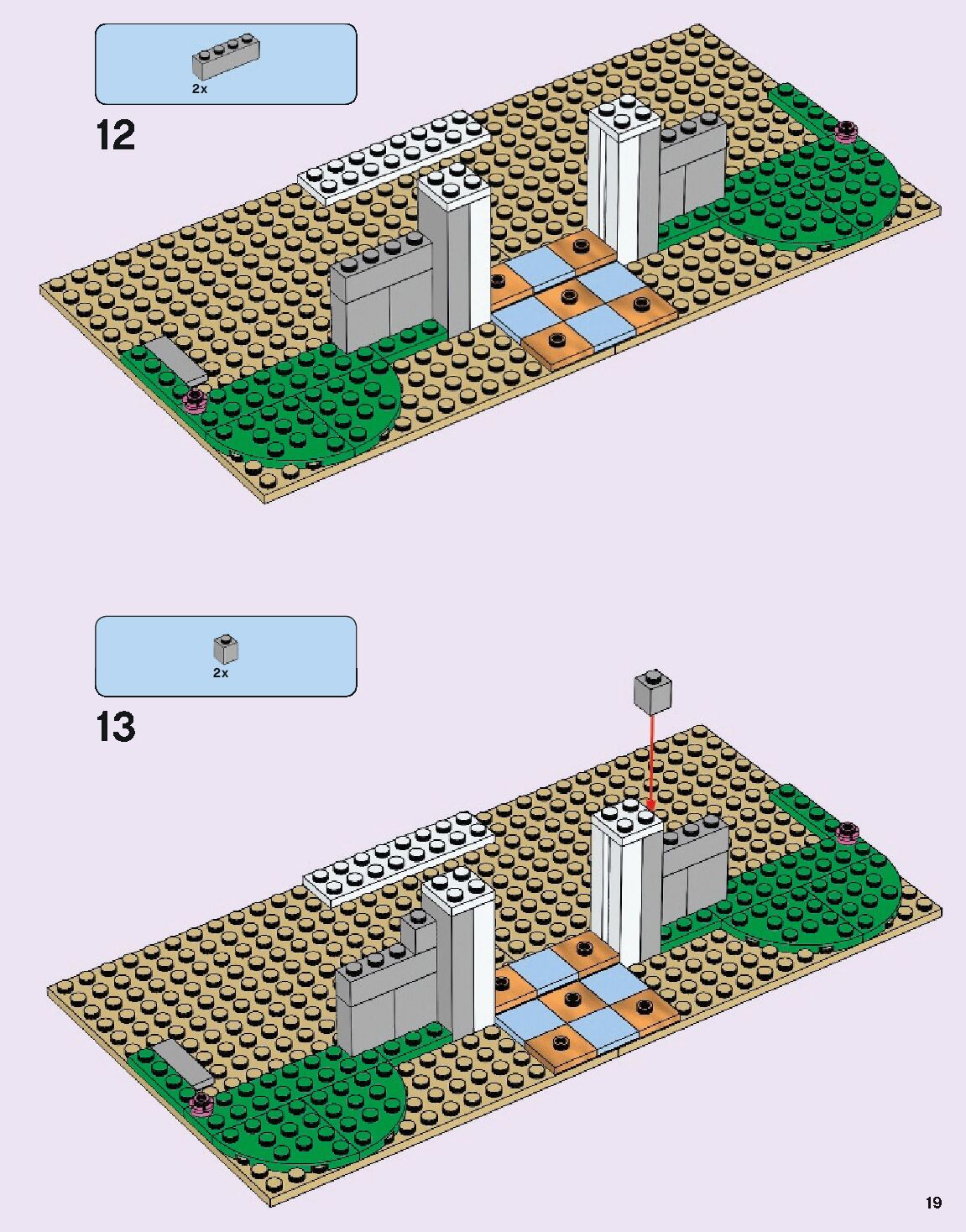 2x

12

2x

13

19