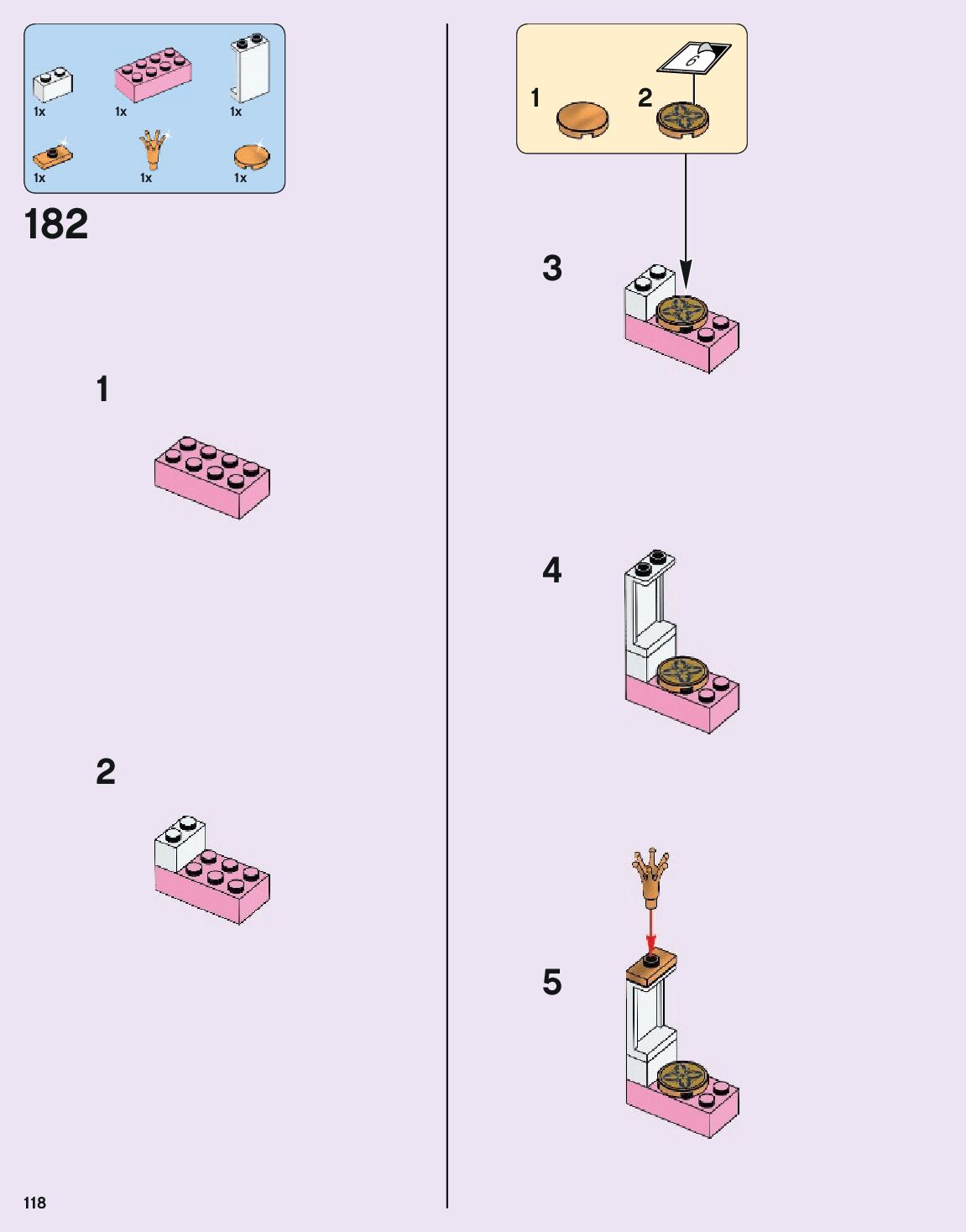 1x 1x 1x
1x 1x 1x

182

1

2

1 2

6

3

4

5

118