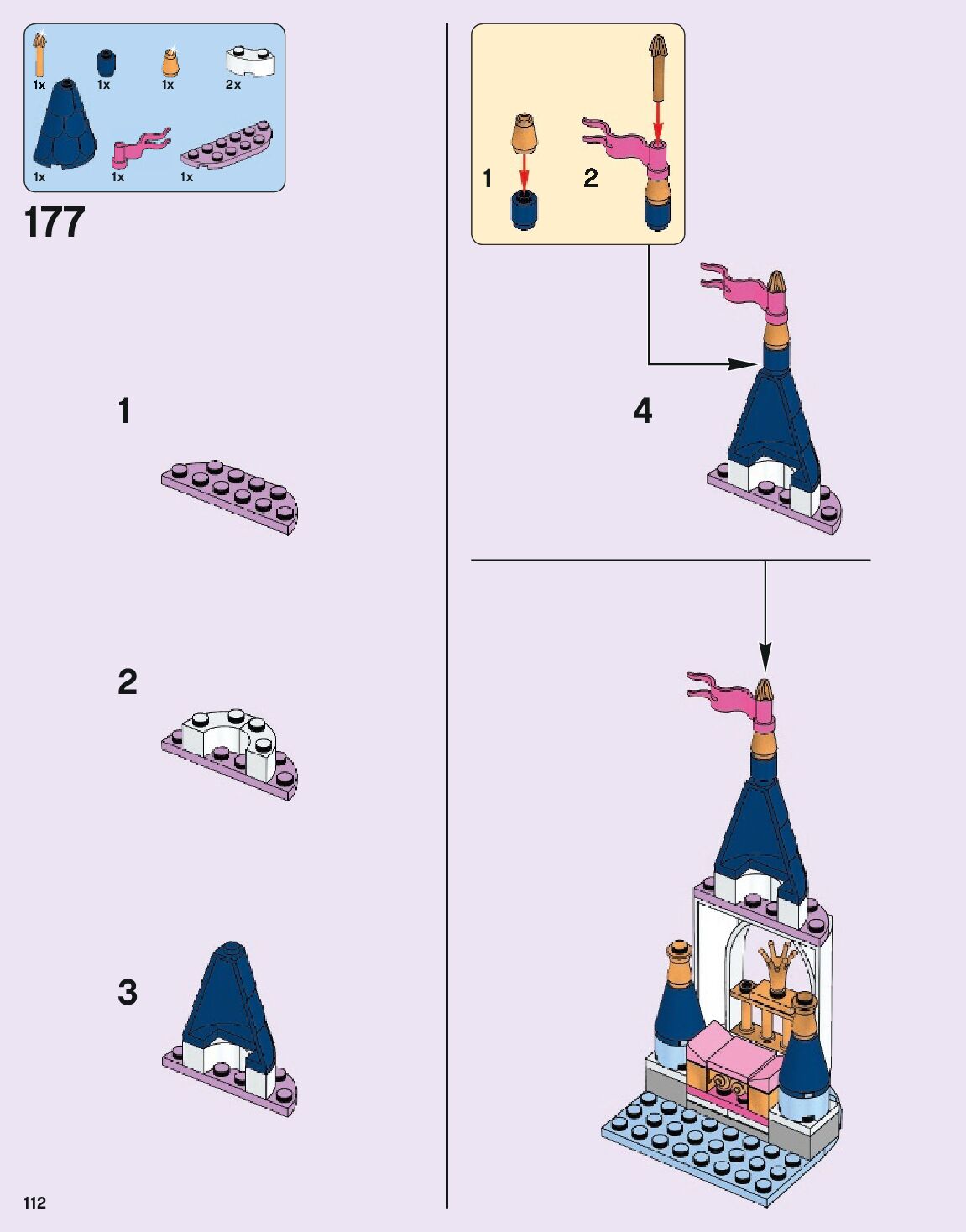 1x 1x 1x 2x
1x 1x 1x

177

1

2

3

1 2

4

112