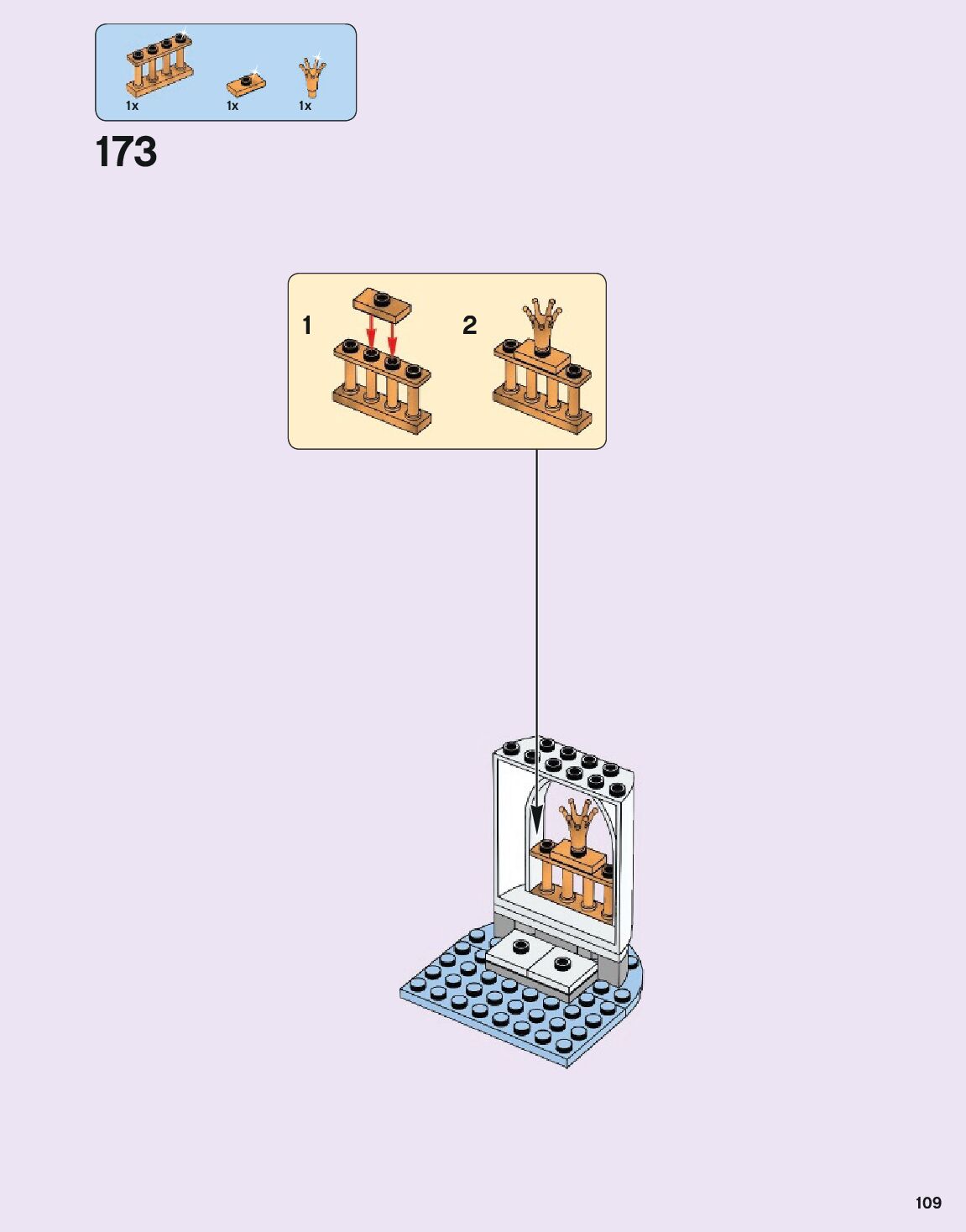 1x 1x 1x

173

1

2

109