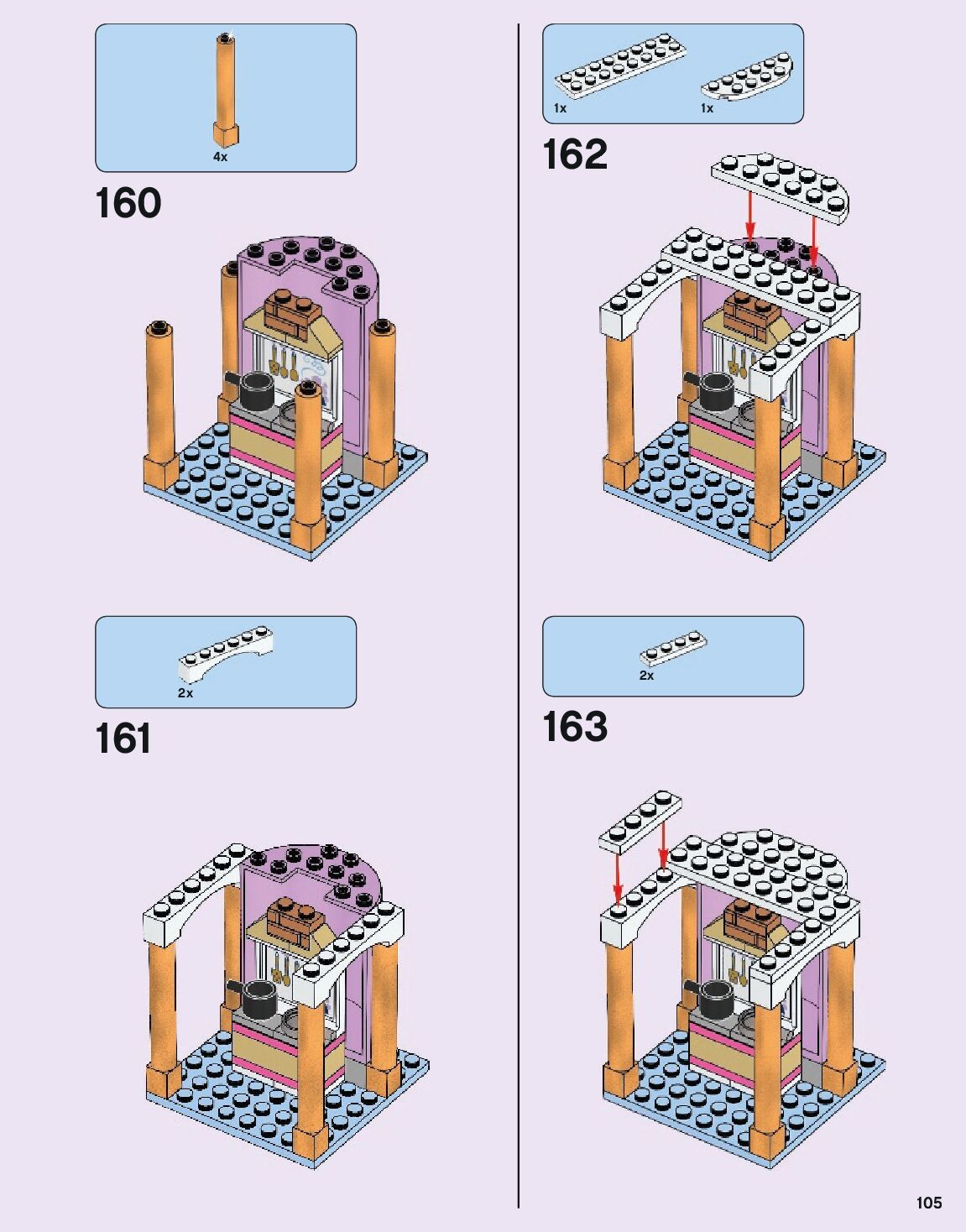 4x

160

2x

161

1x 1x

162

2x

163

105