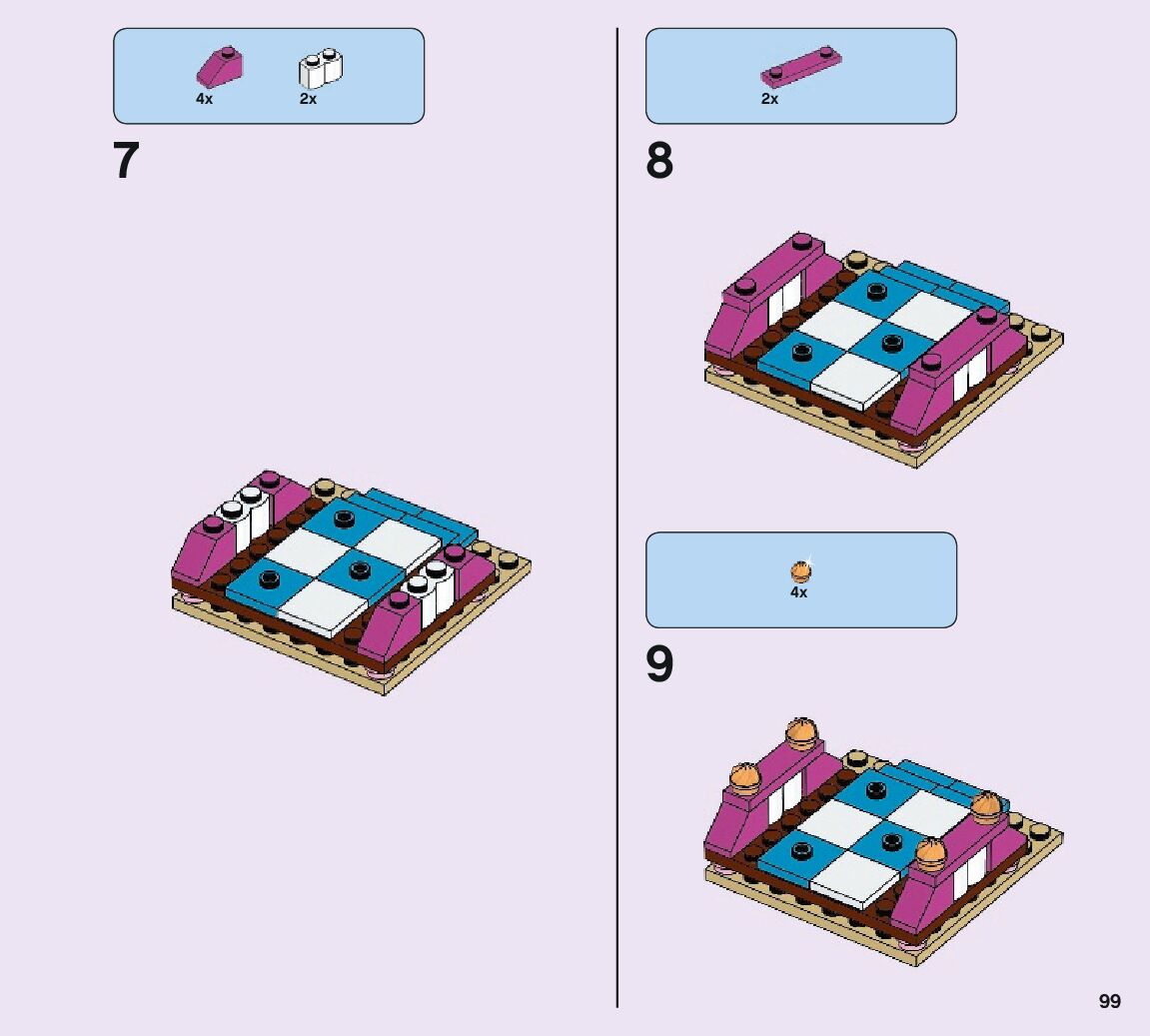 4x
2x

7

2x

8

4x

9

99