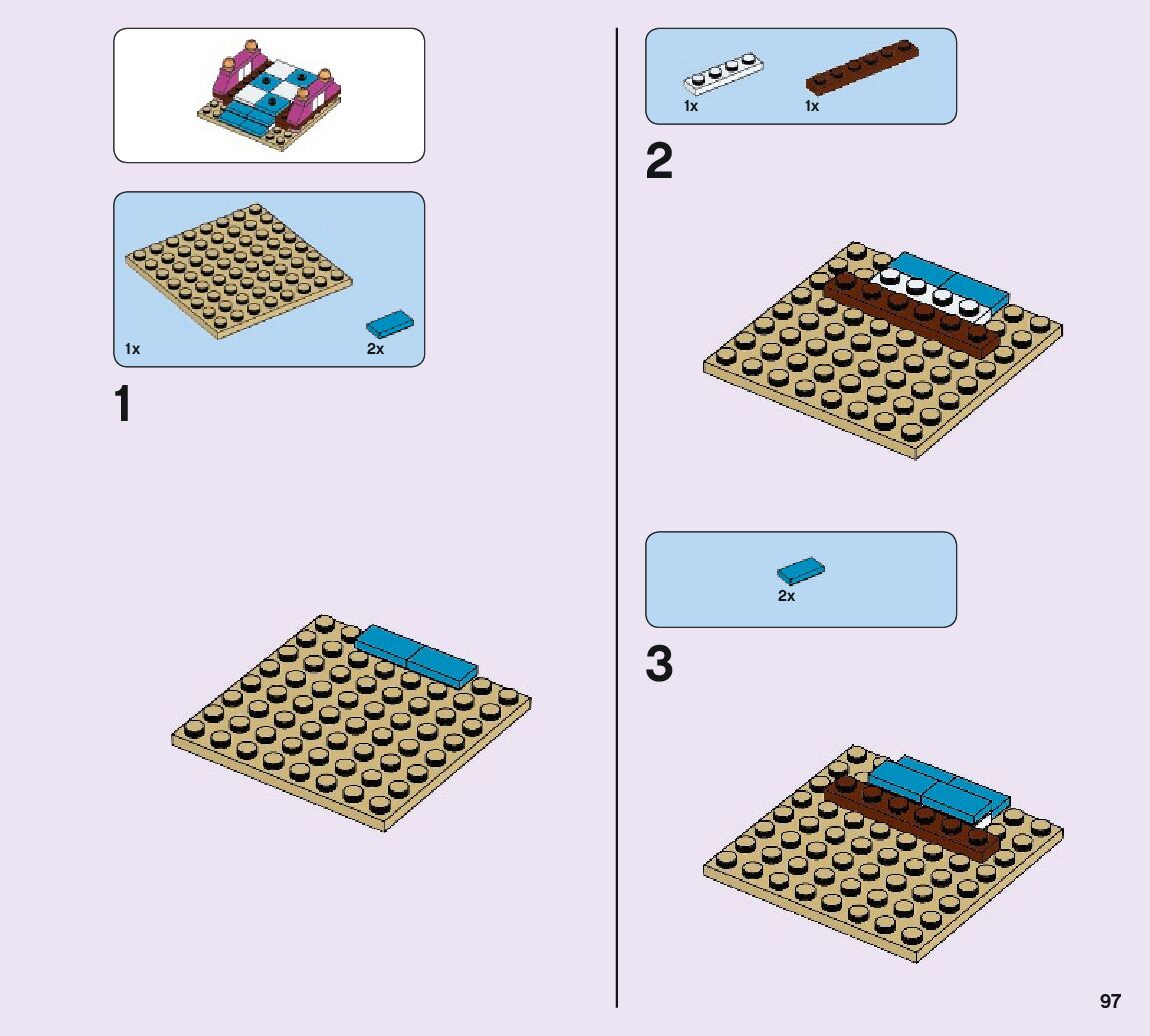 1x
2x

1

1x
1x

2

2x

3

97